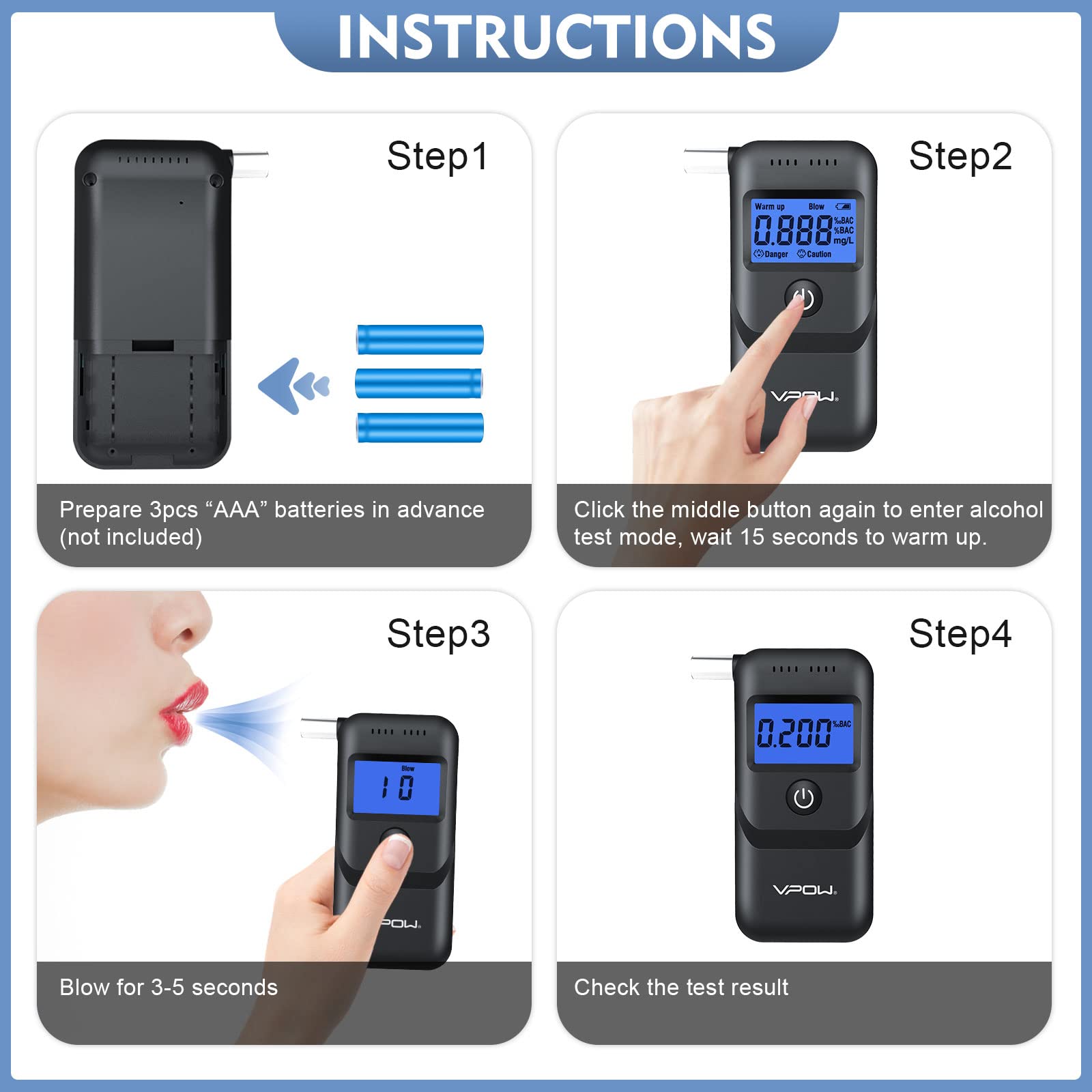 INSTRUCTIONS

Step1

Prepare 3pcs “AAA” batteries in advance (not included)

Step2

Warm up Blow
0.888 ‰BAC %BAC mg/L
Danger Caution

VPOW

Click the middle button again to enter alcohol test mode, wait 15 seconds to warm up.

Step3

Blow
10

POW

Blow for 3-5 seconds

Step4

0.200 ‰BAC

VPOW

Check the test result