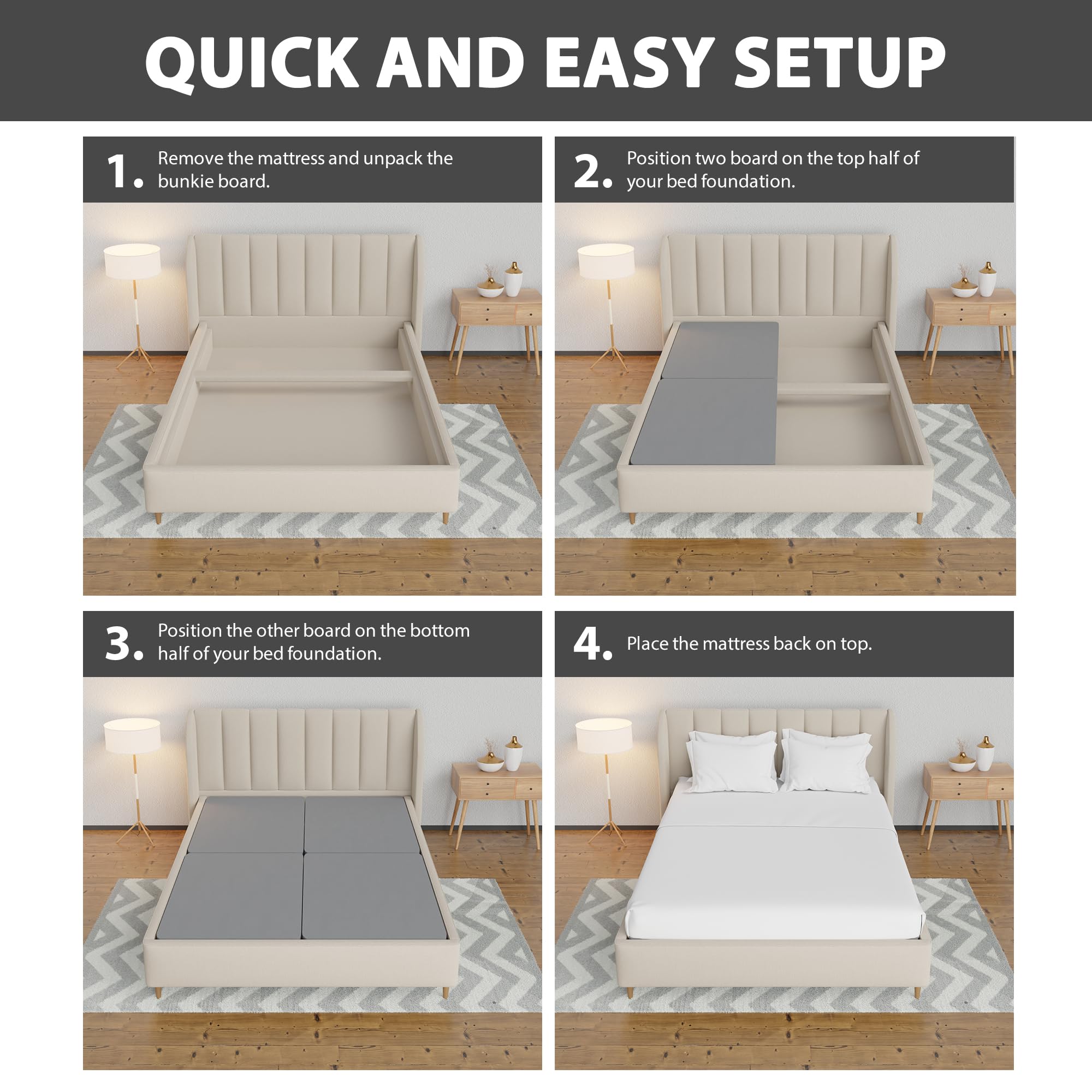 QUICK AND EASY SETUP

1. Remove the mattress and unpack the bunkie board.

2. Position two board on the top half of your bed foundation.

3. Position the other board on the bottom half of your bed foundation.

4. Place the mattress back on top.