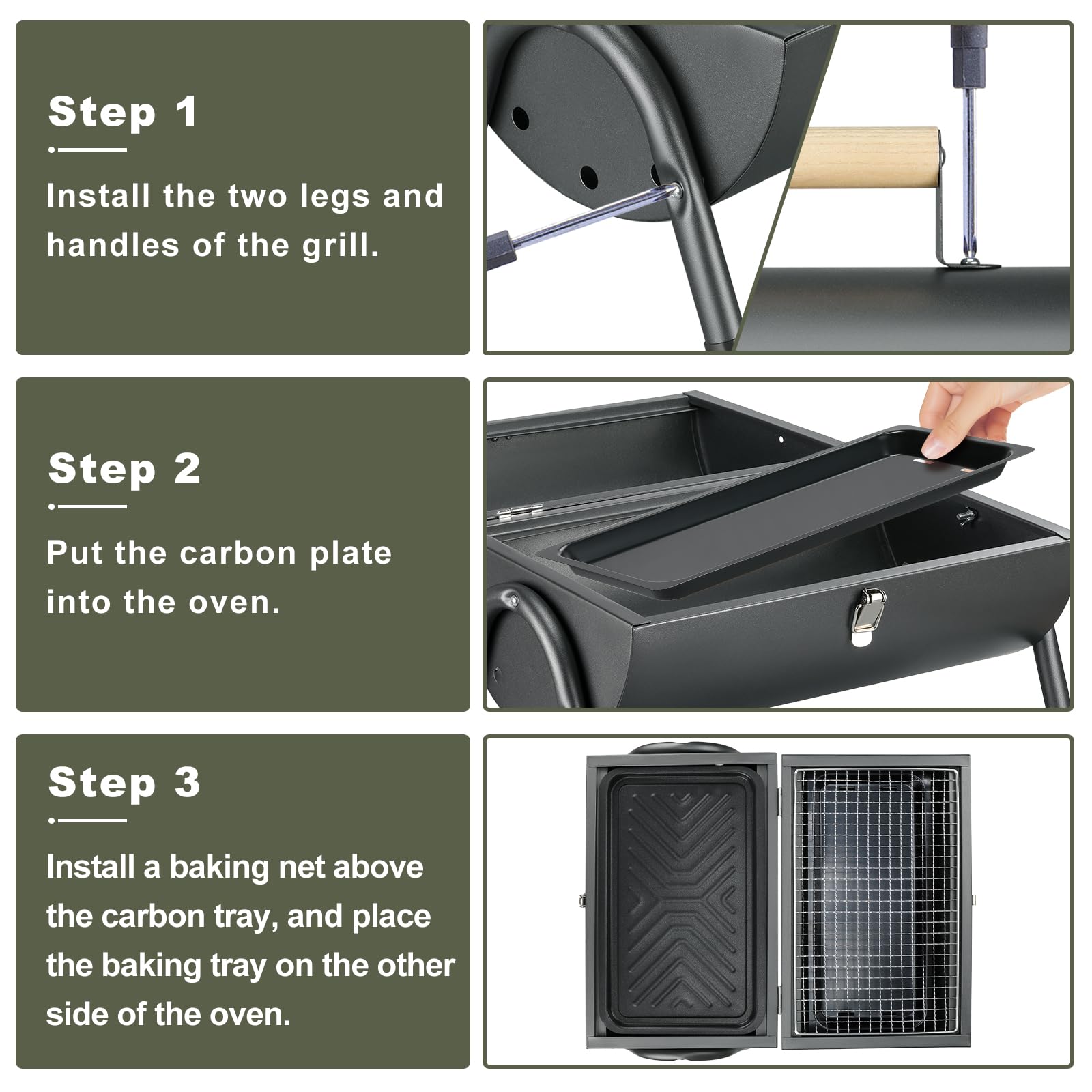 Step 1

Install the two legs and handles of the grill.

Step 2

Put the carbon plate into the oven.

Step 3

Install a baking net above the carbon tray, and place the baking tray on the other side of the oven.