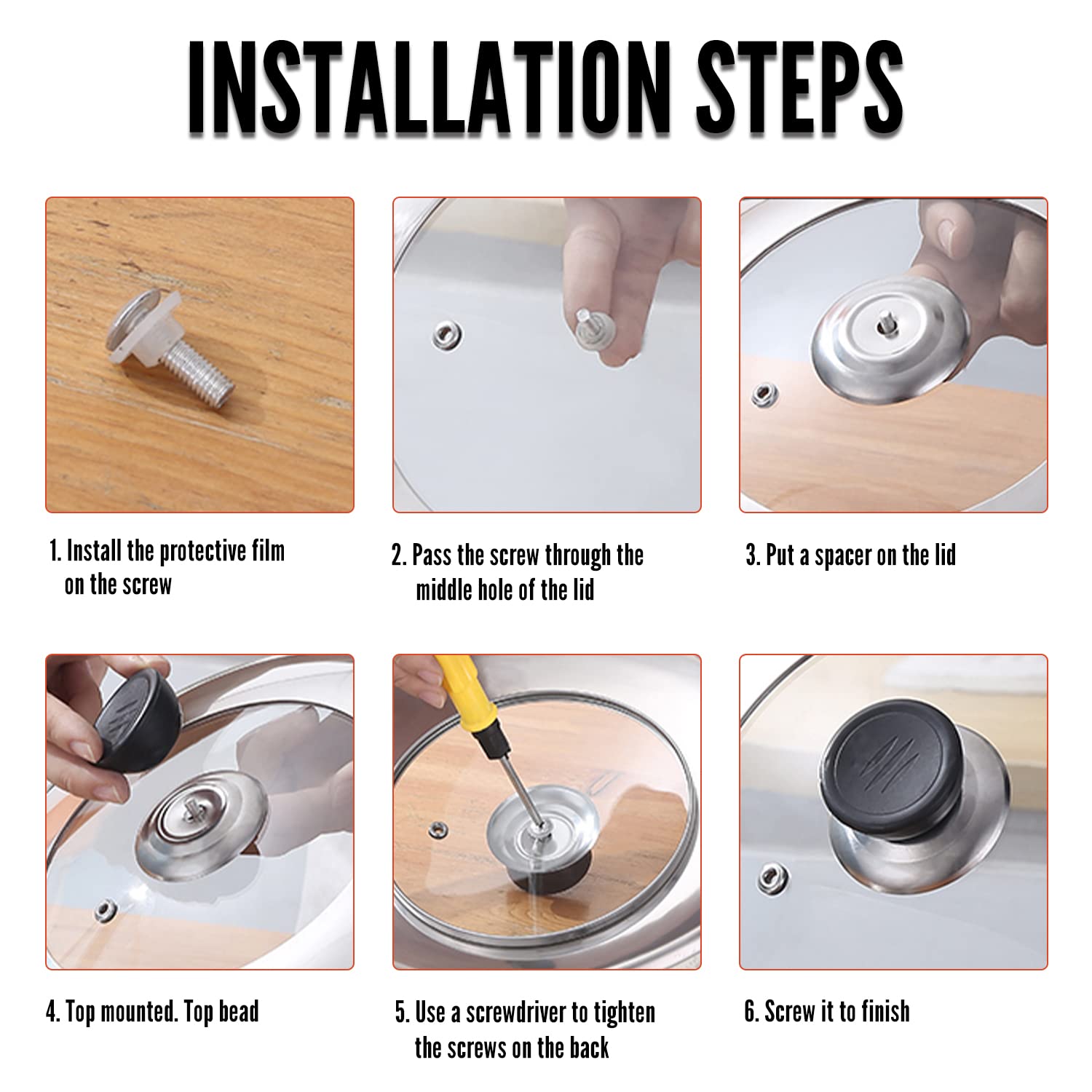 INSTALLATION STEPS

1. Install the protective film on the screw

2. Pass the screw through the middle hole of the lid

3. Put a spacer on the lid

4. Top mounted. Top bead

5. Use a screwdriver to tighten the screws on the back

6. Screw it to finish