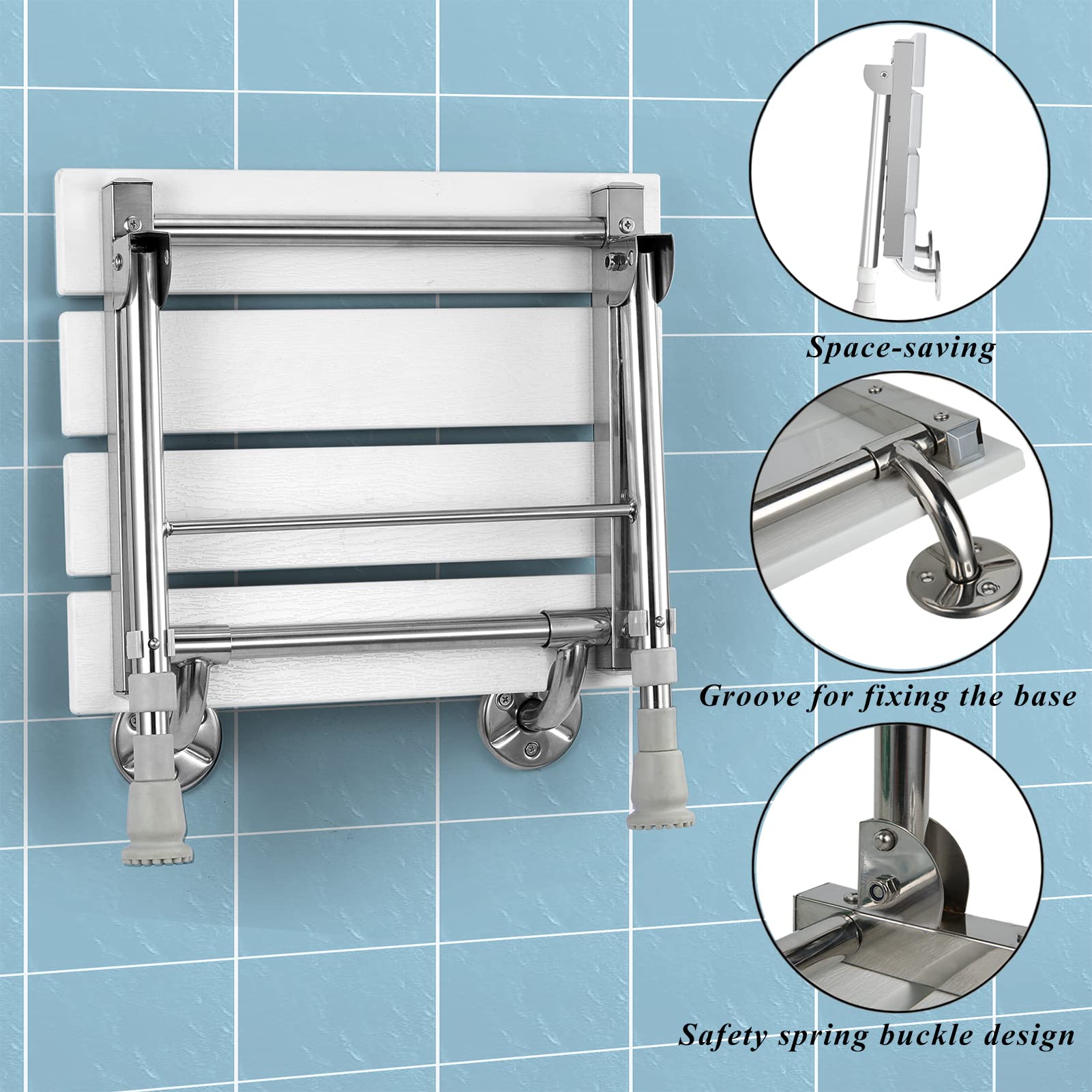 Space-saving

Groove for fixing the base

Safety spring buckle design