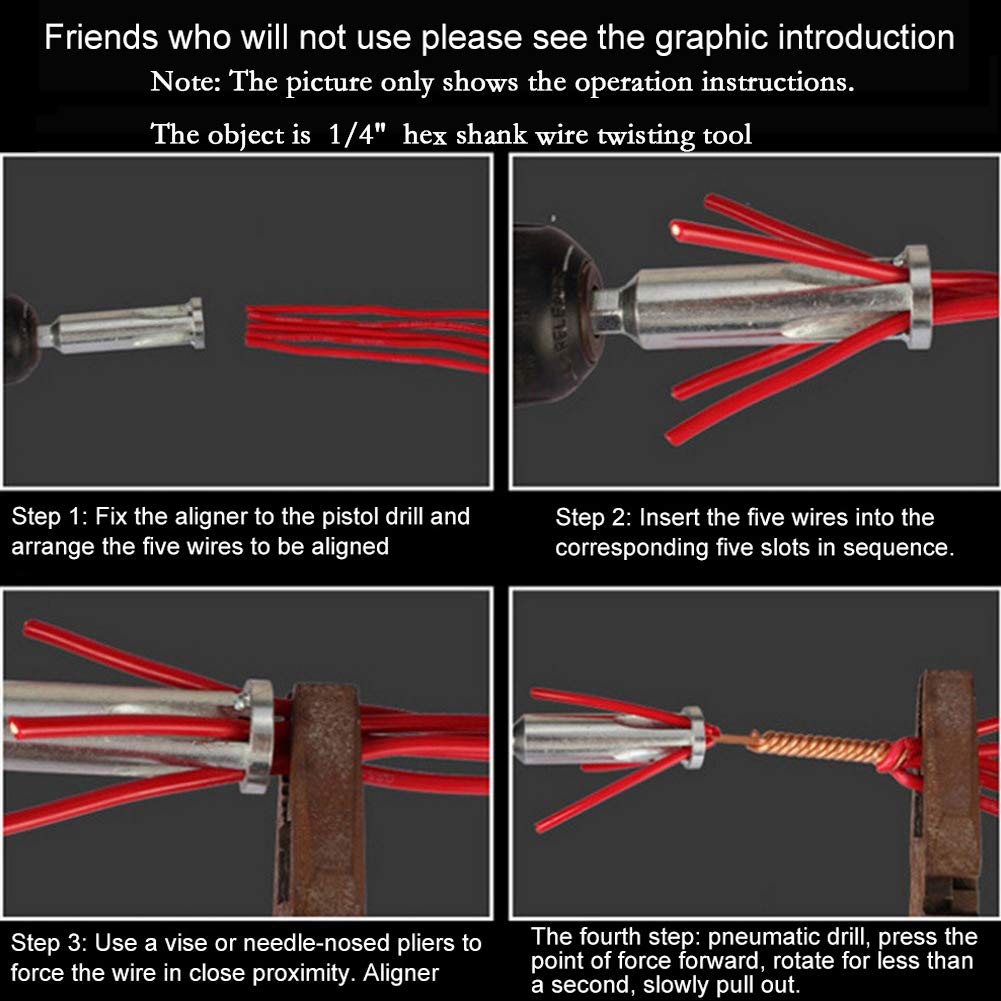 Friends who will not use please see the graphic introduction

Note: The picture only shows the operation instructions.

The object is 1/4" hex shank wire twisting tool

Step 1: Fix the aligner to the pistol drill and arrange the five wires to be aligned

Step 2: Insert the five wires into the corresponding five slots in sequence.

Step 3: Use a vise or needle-nosed pliers to force the wire in close proximity. Aligner

The fourth step: pneumatic drill, press the point of force forward, rotate for less than a second, slowly pull out.