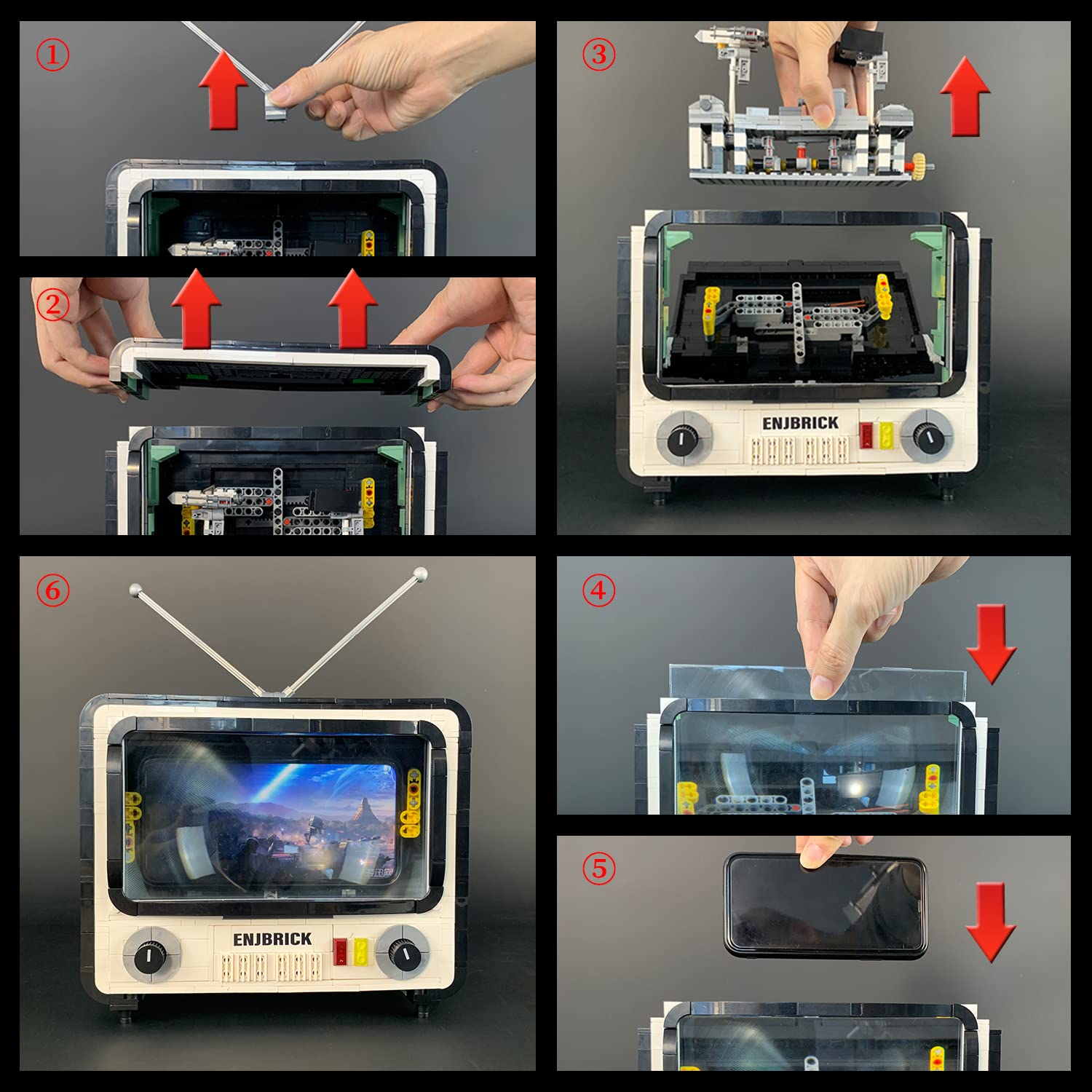 ①

②

③

ENJBRICK

⑥

ENJBRICK

④

⑤