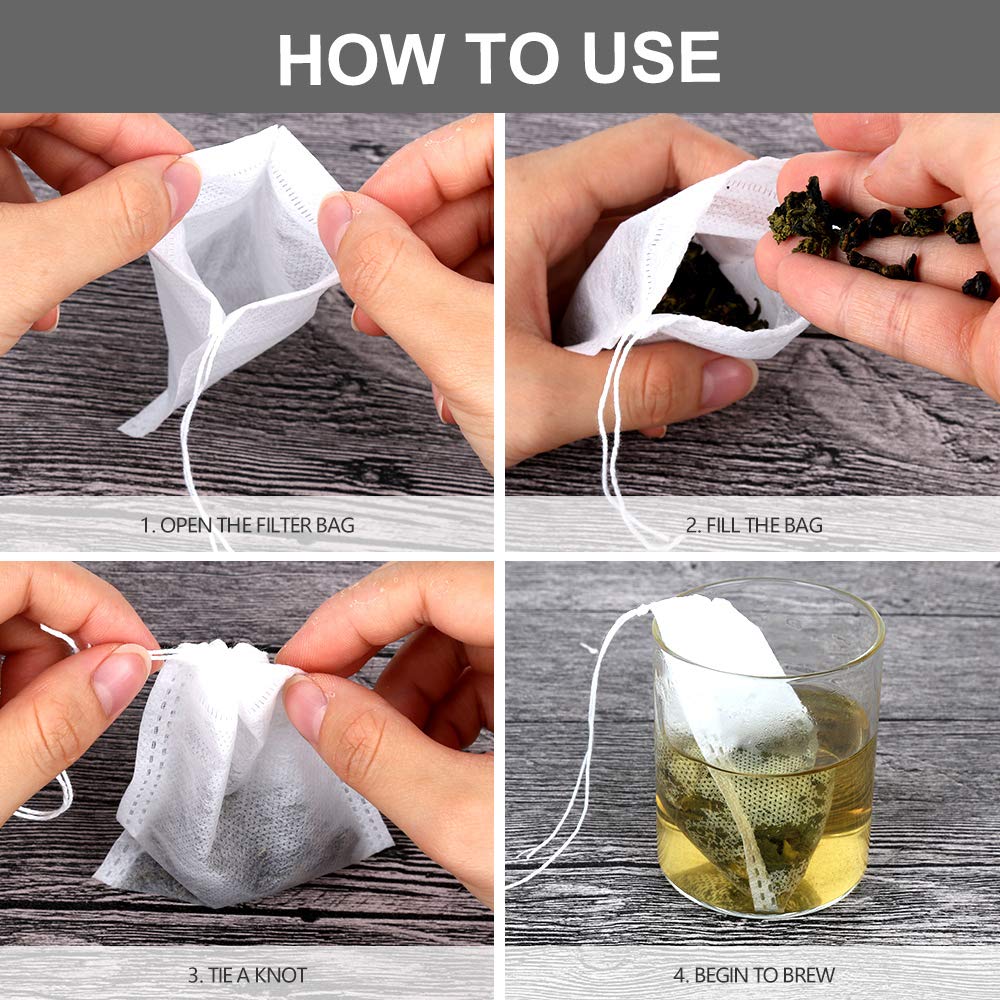 HOW TO USE

1. OPEN THE FILTER BAG

2. FILL THE BAG

3. TIE A KNOT

4. BEGIN TO BREW