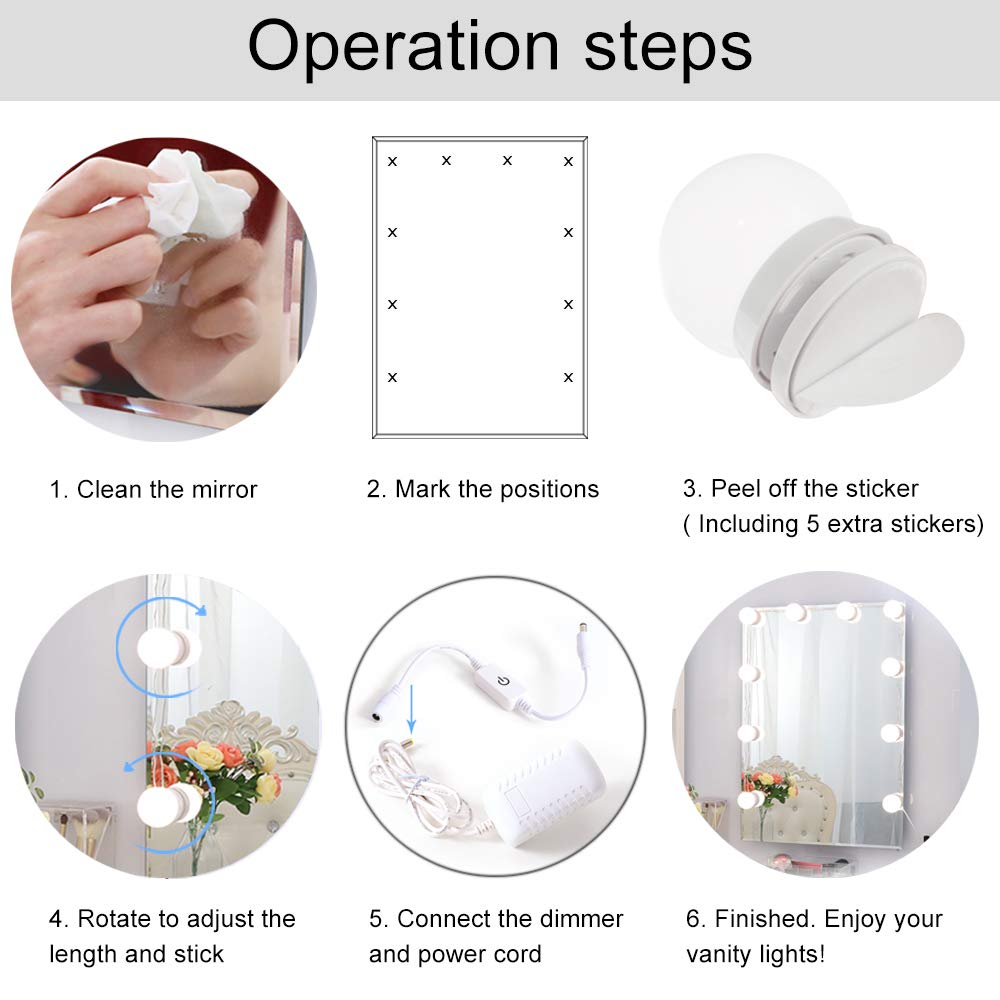 Operation steps

× × × ×
× ×
× ×
× ×

1. Clean the mirror

2. Mark the positions

3. Peel off the sticker ( Including 5 extra stickers)

4. Rotate to adjust the length and stick

5. Connect the dimmer and power cord

6. Finished. Enjoy your vanity lights!