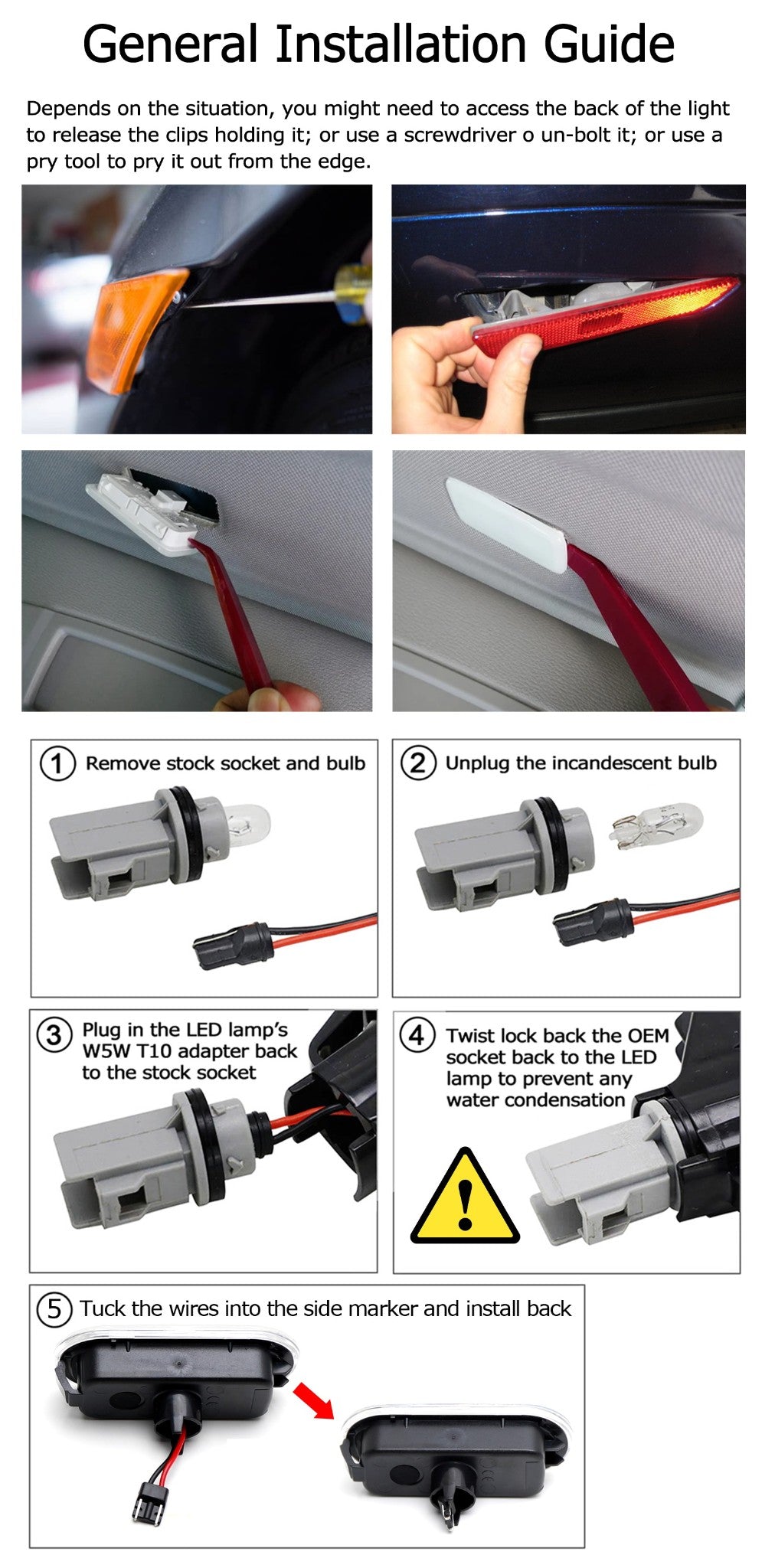 General Installation Guide

Depends on the situation, you might need to access the back of the light to release the clips holding it; or use a screwdriver o un-bolt it; or use a pry tool to pry it out from the edge.

1 Remove stock socket and bulb

2 Unplug the incandescent bulb

3 Plug in the LED lamp's W5W T10 adapter back to the stock socket

4 Twist lock back the OEM socket back to the LED lamp to prevent any water condensation

5 Tuck the wires into the side marker and install back