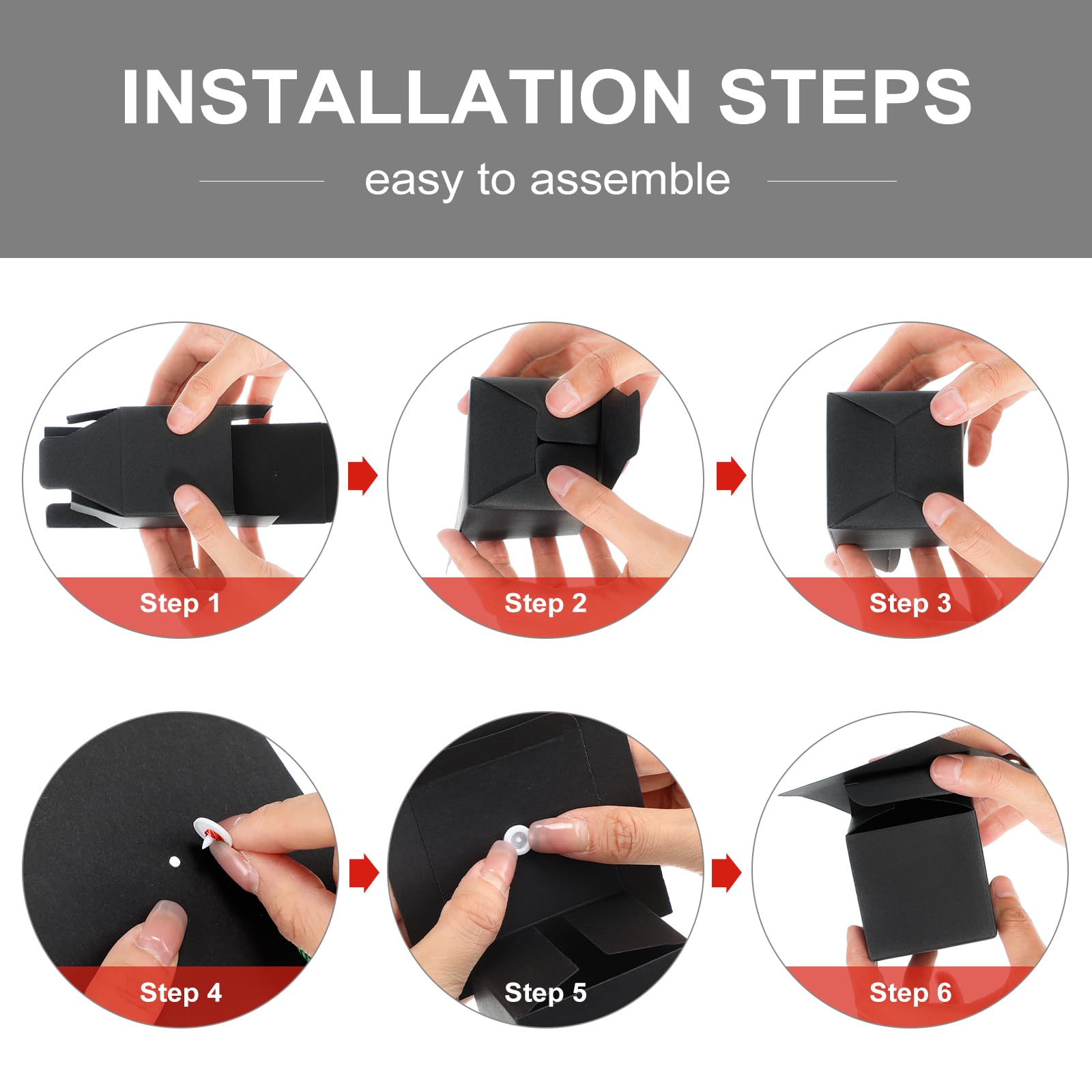 INSTALLATION STEPS

easy to assemble

Step 1

Step 2

Step 3

Step 4

Step 5

Step 6