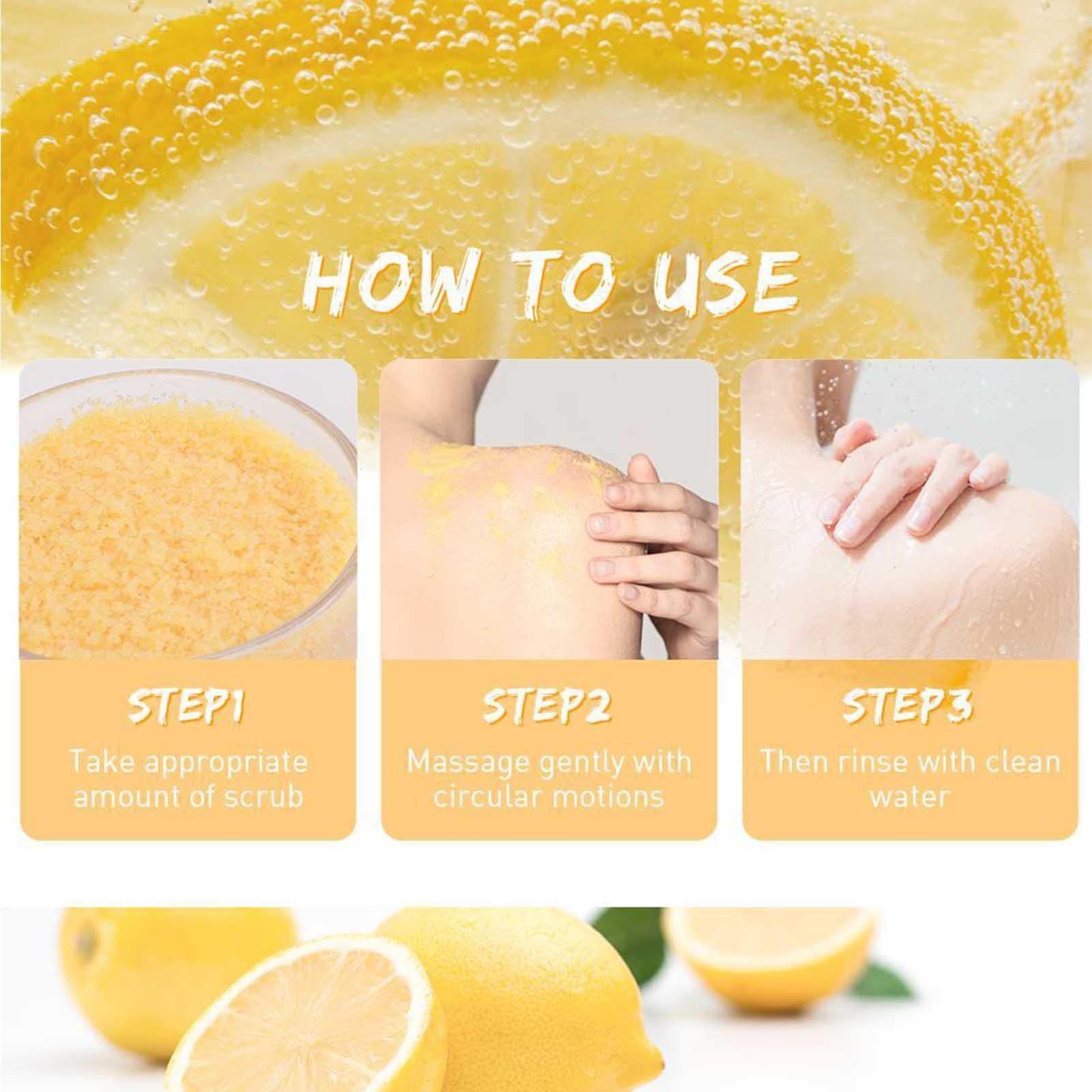 HOW TO USE

STEP1
Take appropriate amount of scrub

STEP2
Massage gently with circular motions

STEP3
Then rinse with clean water