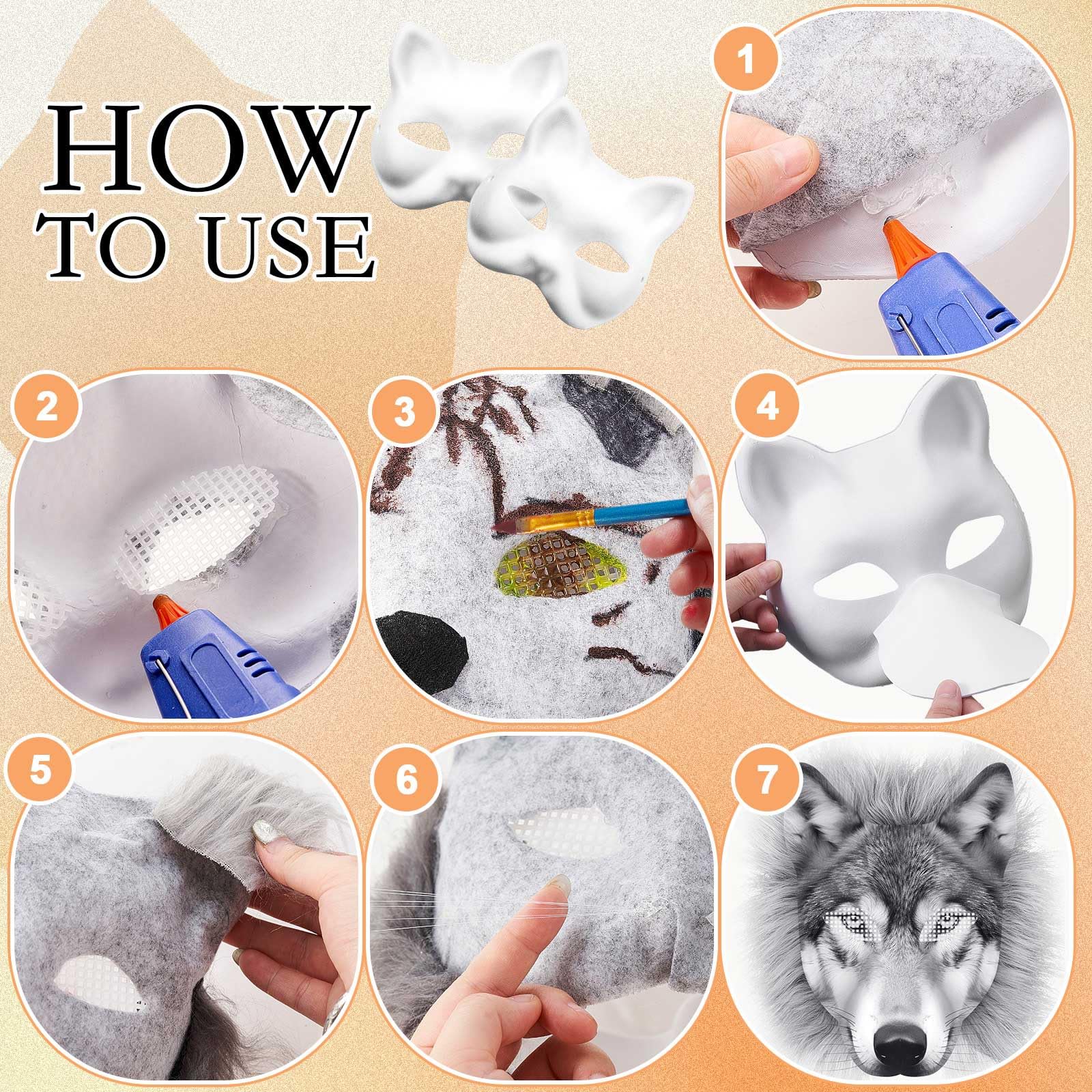 HOW TO USE

1

2

3

4

5

6

7