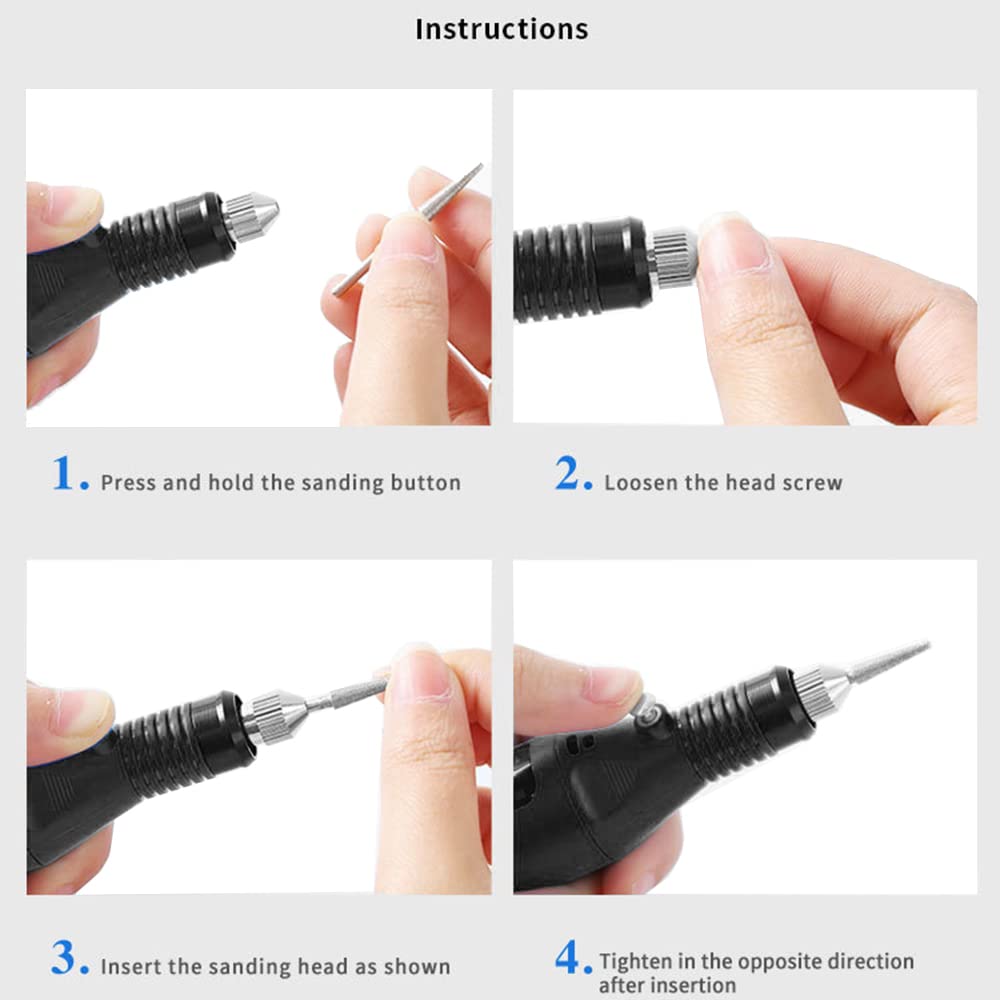 Instructions

1. Press and hold the sanding button

2. Loosen the head screw

3. Insert the sanding head as shown

4. Tighten in the opposite direction after insertion