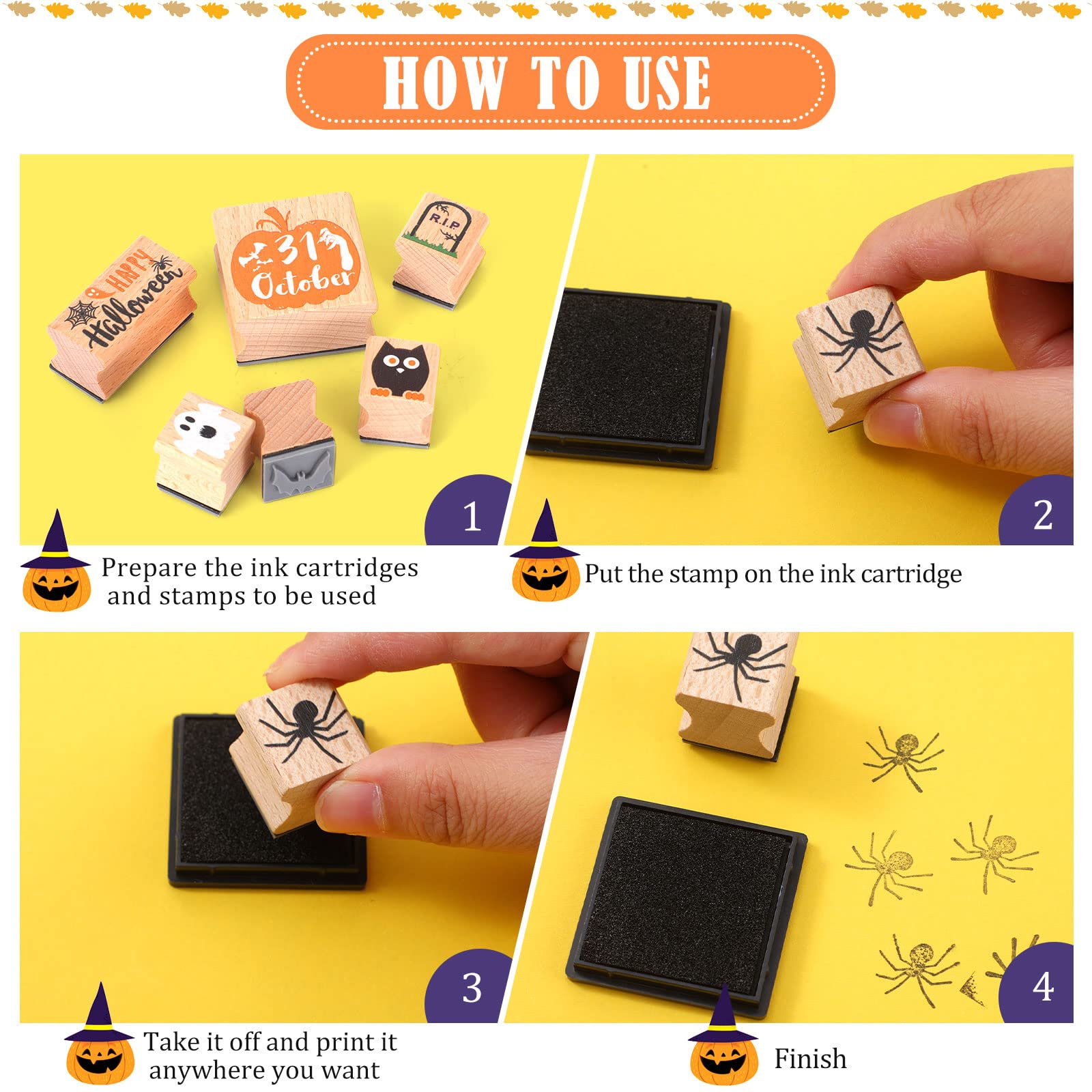 HOW TO USE

HAPPY Halloween

31 October

R.I.P

1

Prepare the ink cartridges and stamps to be used

2

Put the stamp on the ink cartridge

3

Take it off and print it anywhere you want

4

Finish