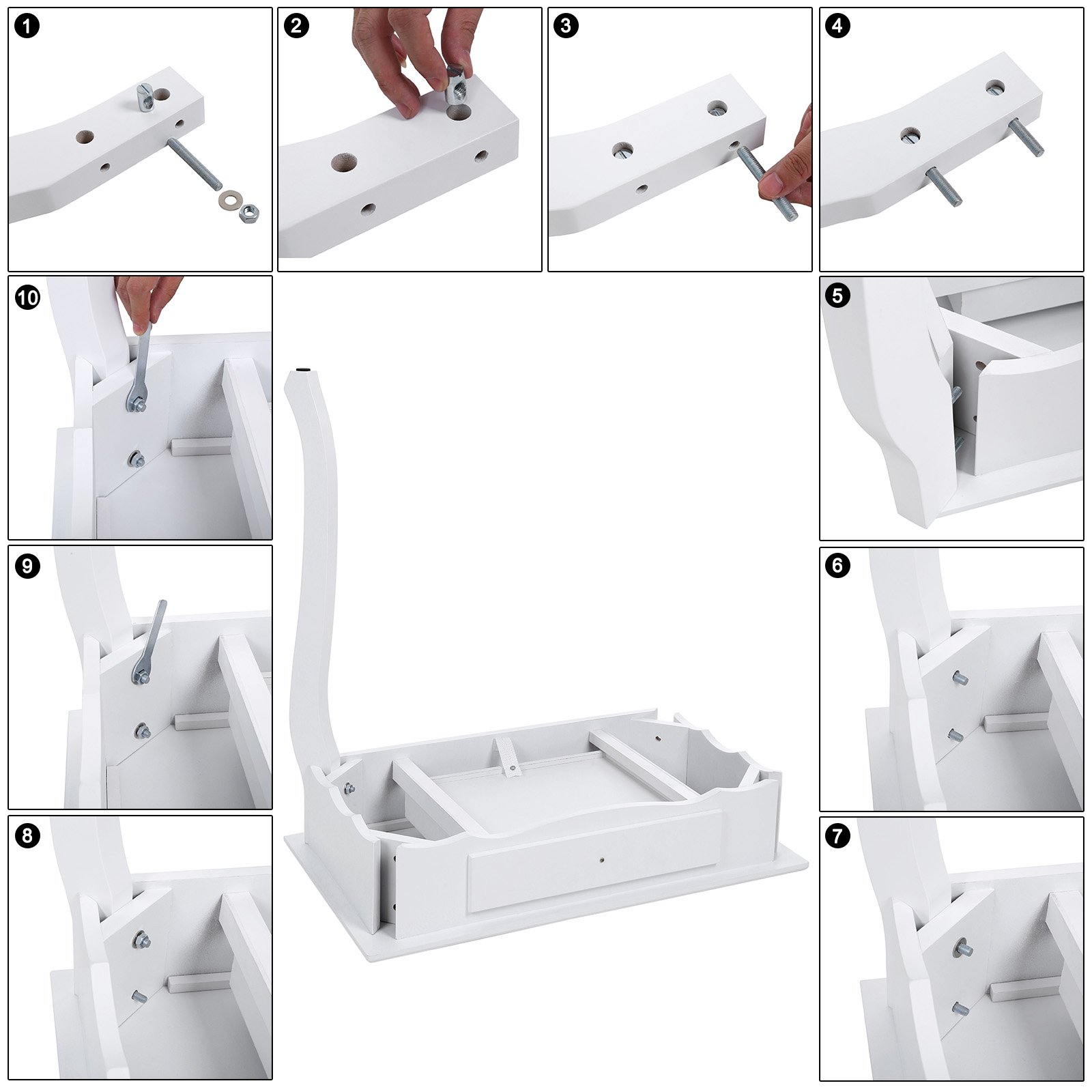 1
2
3
4
10
5
9
6
8
7