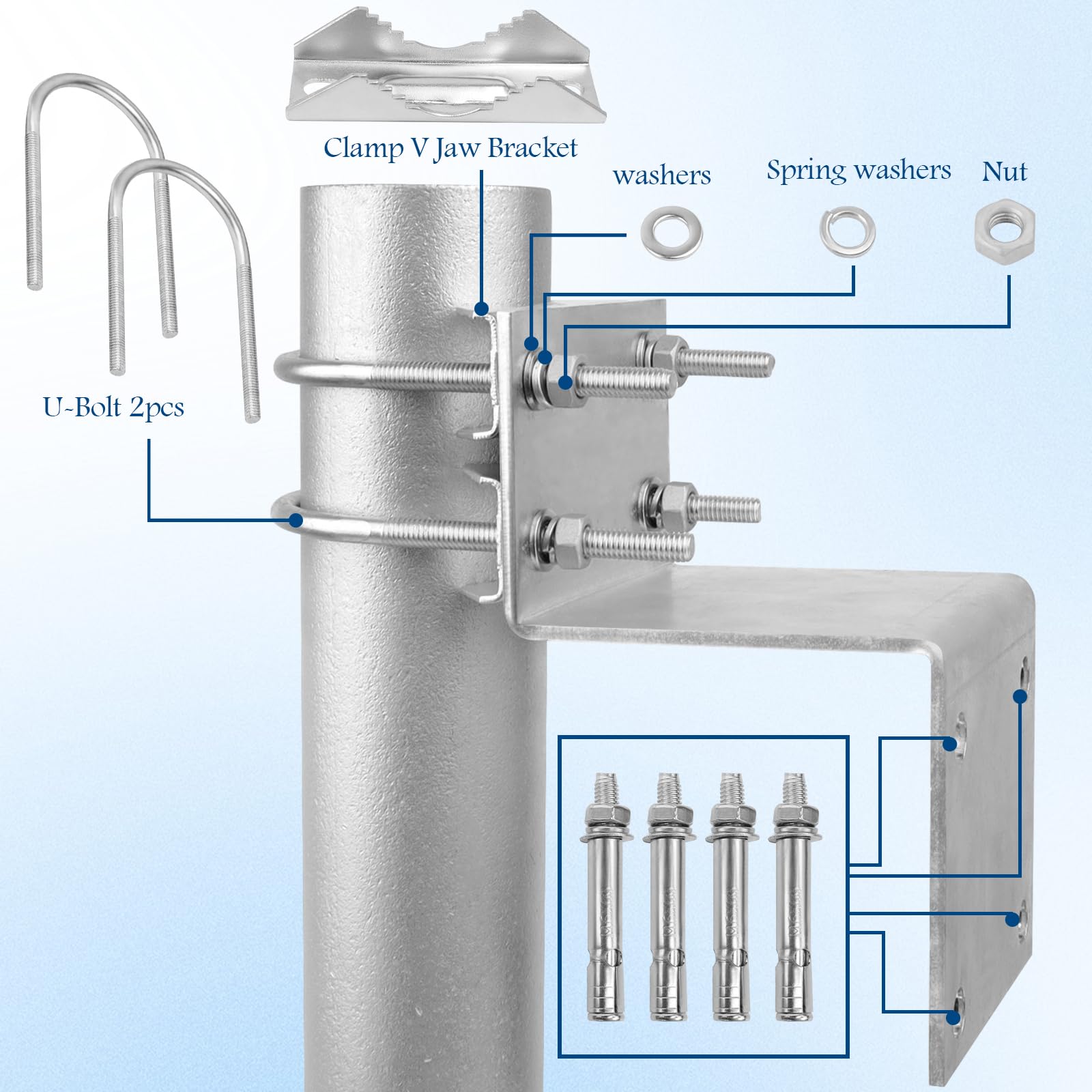 Clamp V Jaw Bracket

washers

Spring washers

Nut

U-Bolt 2pcs