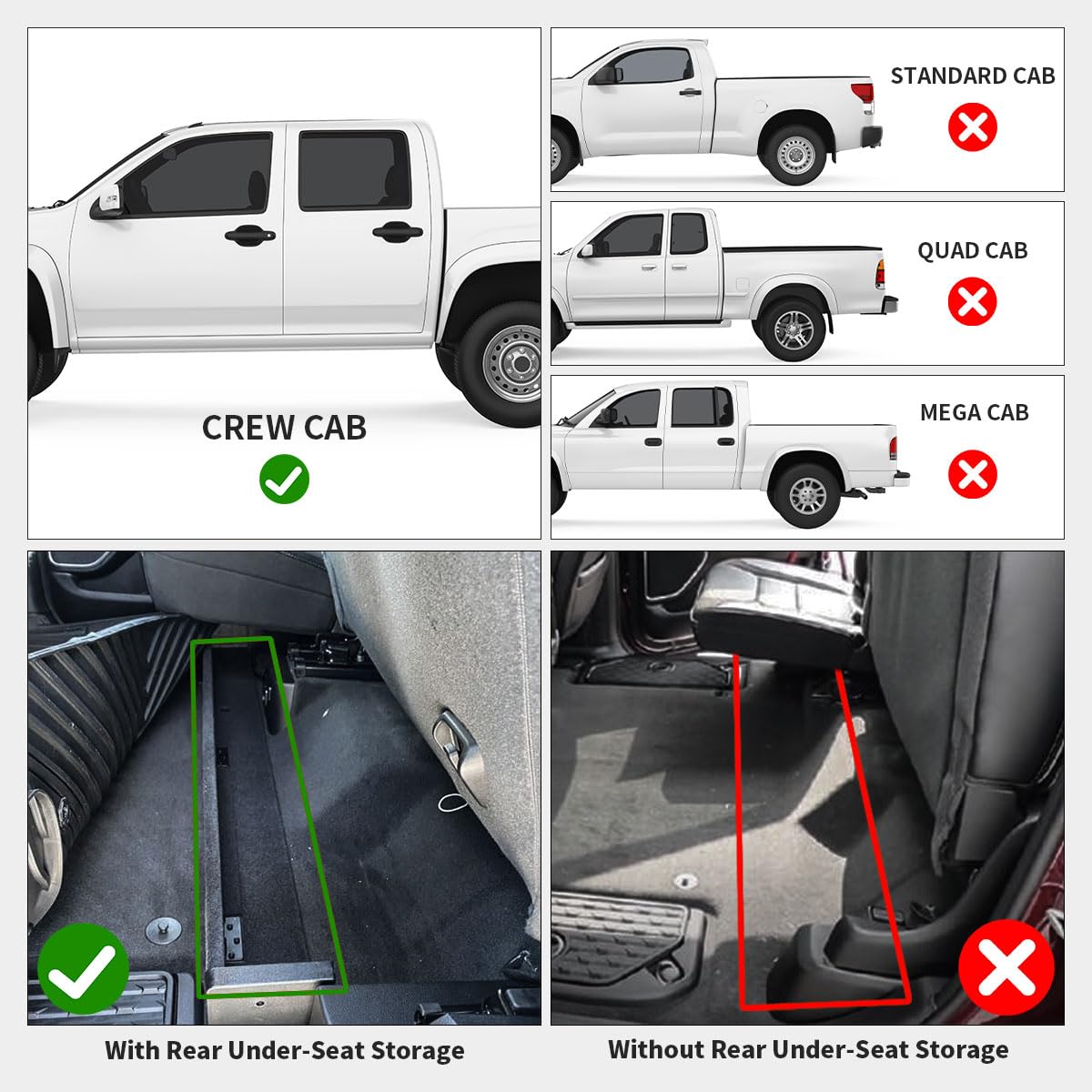 CREW CAB

STANDARD CAB

QUAD CAB

MEGA CAB

With Rear Under-Seat Storage

Without Rear Under-Seat Storage