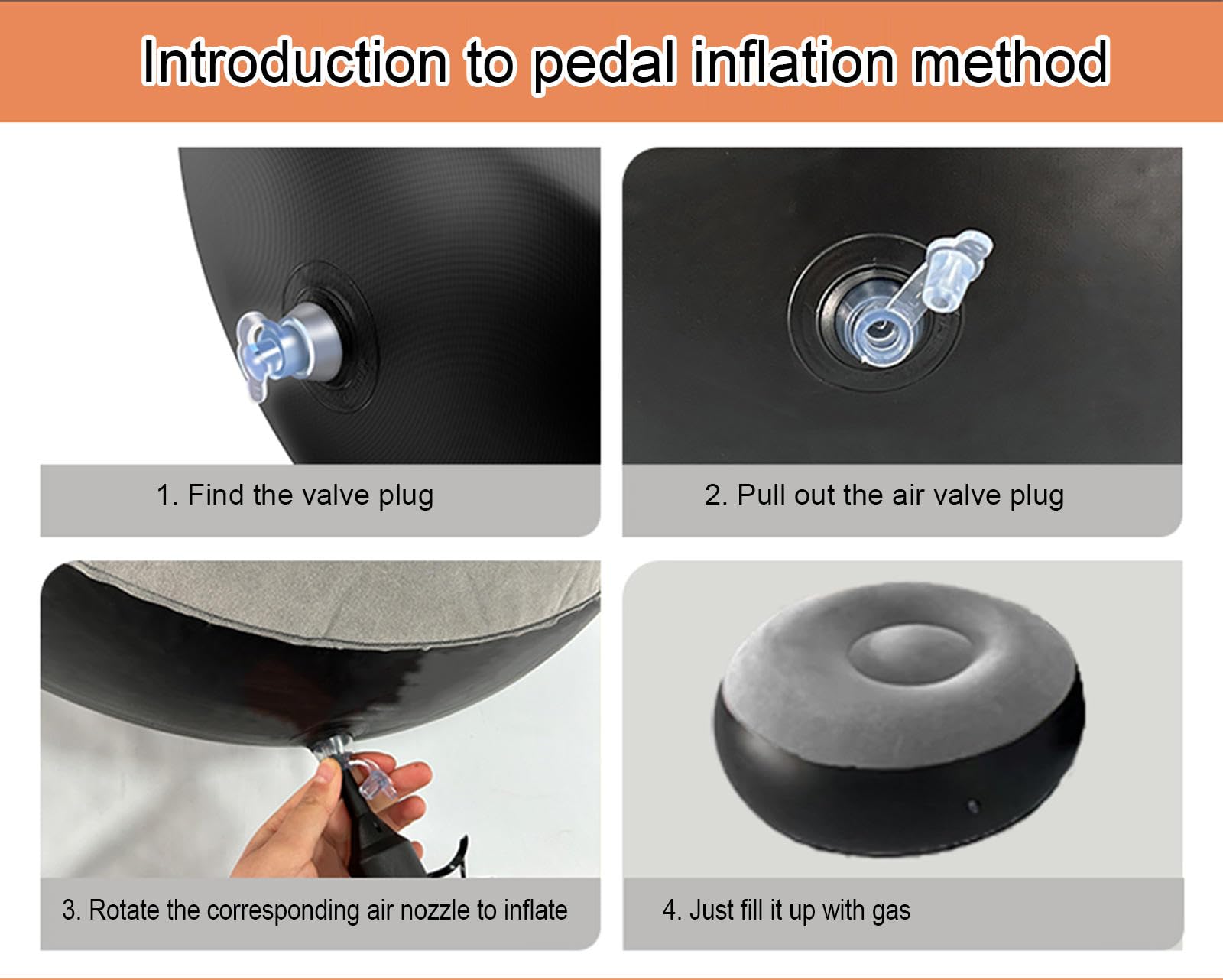 Introduction to pedal inflation method

1. Find the valve plug

2. Pull out the air valve plug

3. Rotate the corresponding air nozzle to inflate

4. Just fill it up with gas