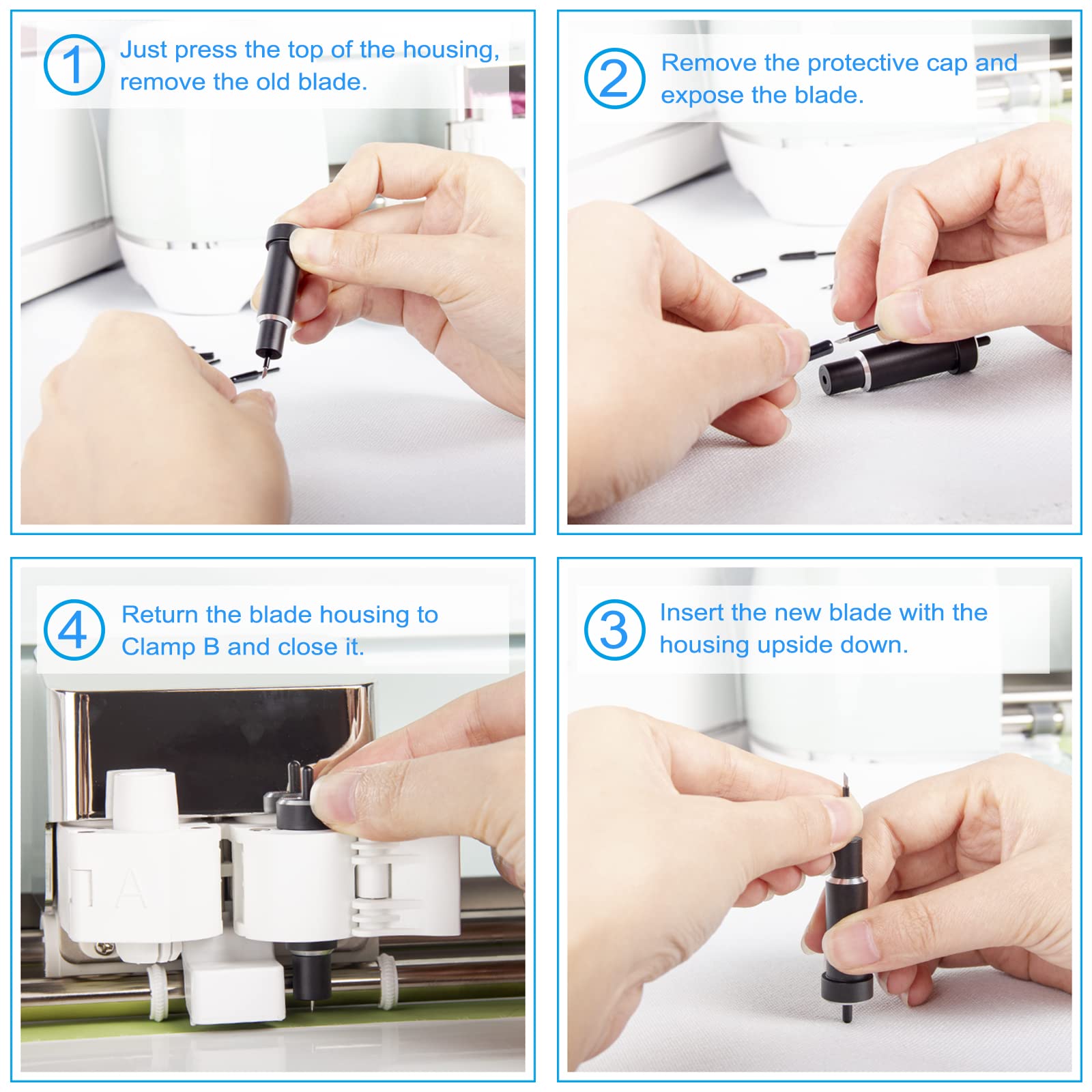 1 Just press the top of the housing, remove the old blade.

2 Remove the protective cap and expose the blade.

4 Return the blade housing to Clamp B and close it.

A

3 Insert the new blade with the housing upside down.