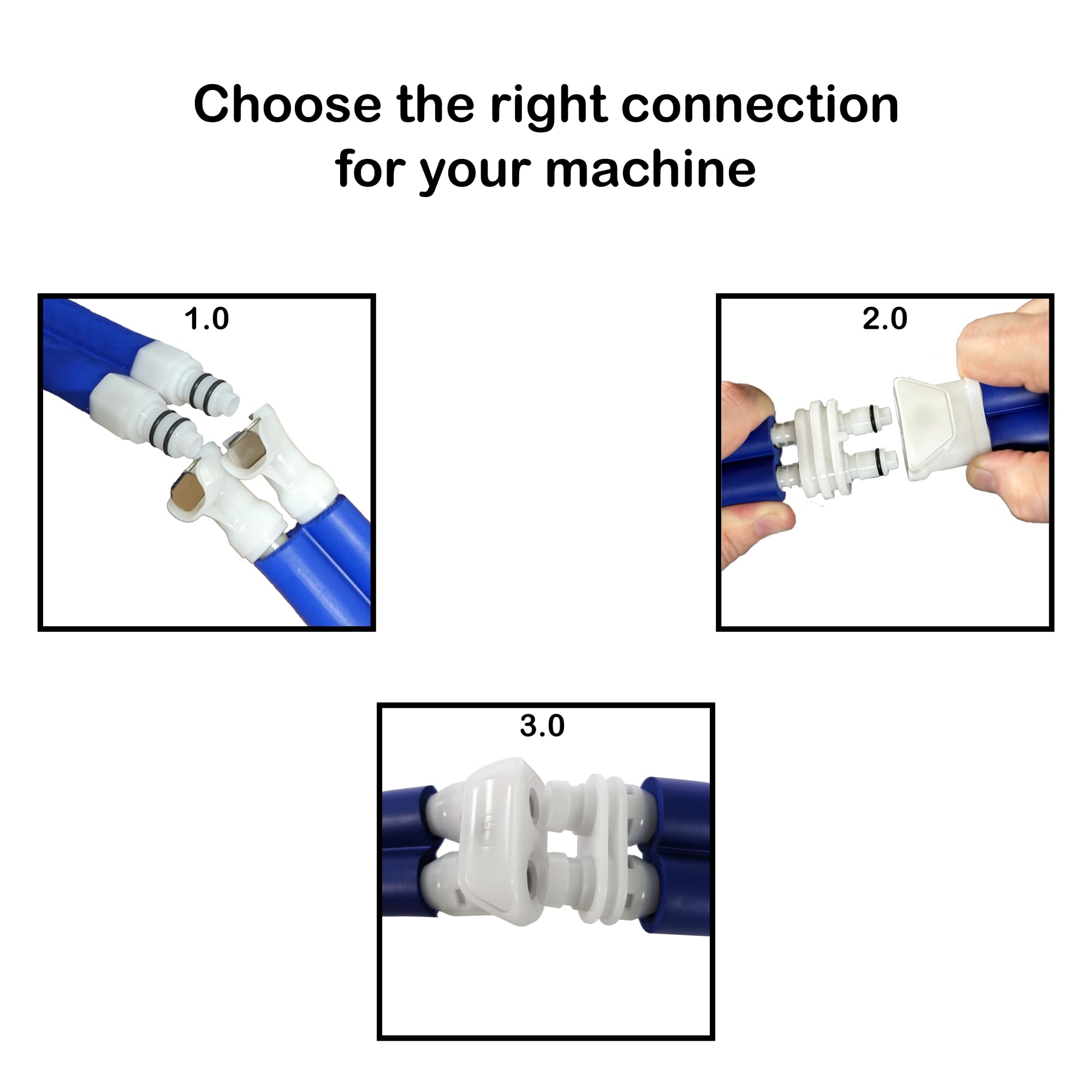 Choose the right connection for your machine

1.0

2.0

3.0