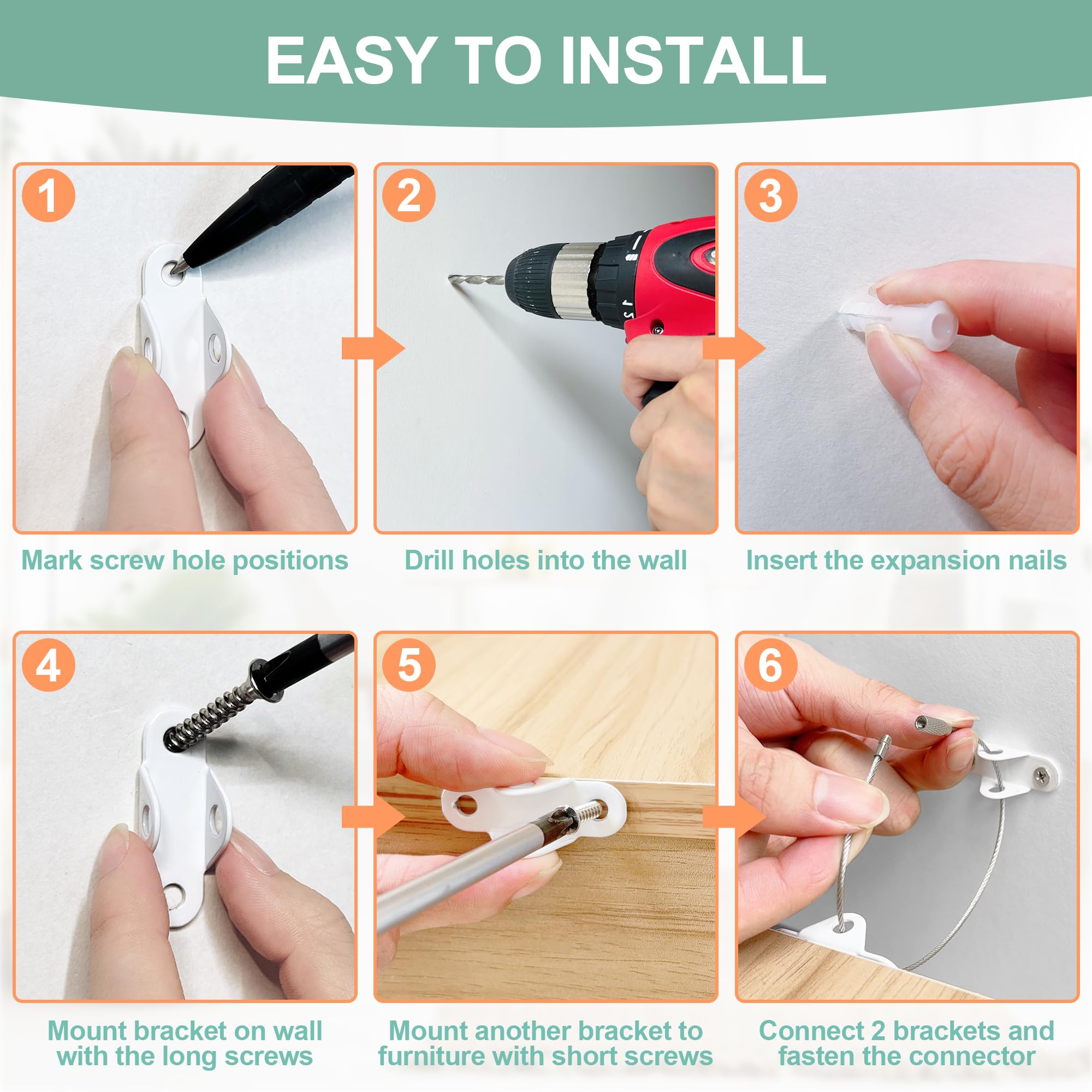 EASY TO INSTALL

1

Mark screw hole positions

2

Drill holes into the wall

3

Insert the expansion nails

4

Mount bracket on wall with the long screws

5

Mount another bracket to furniture with short screws

6

Connect 2 brackets and fasten the connector