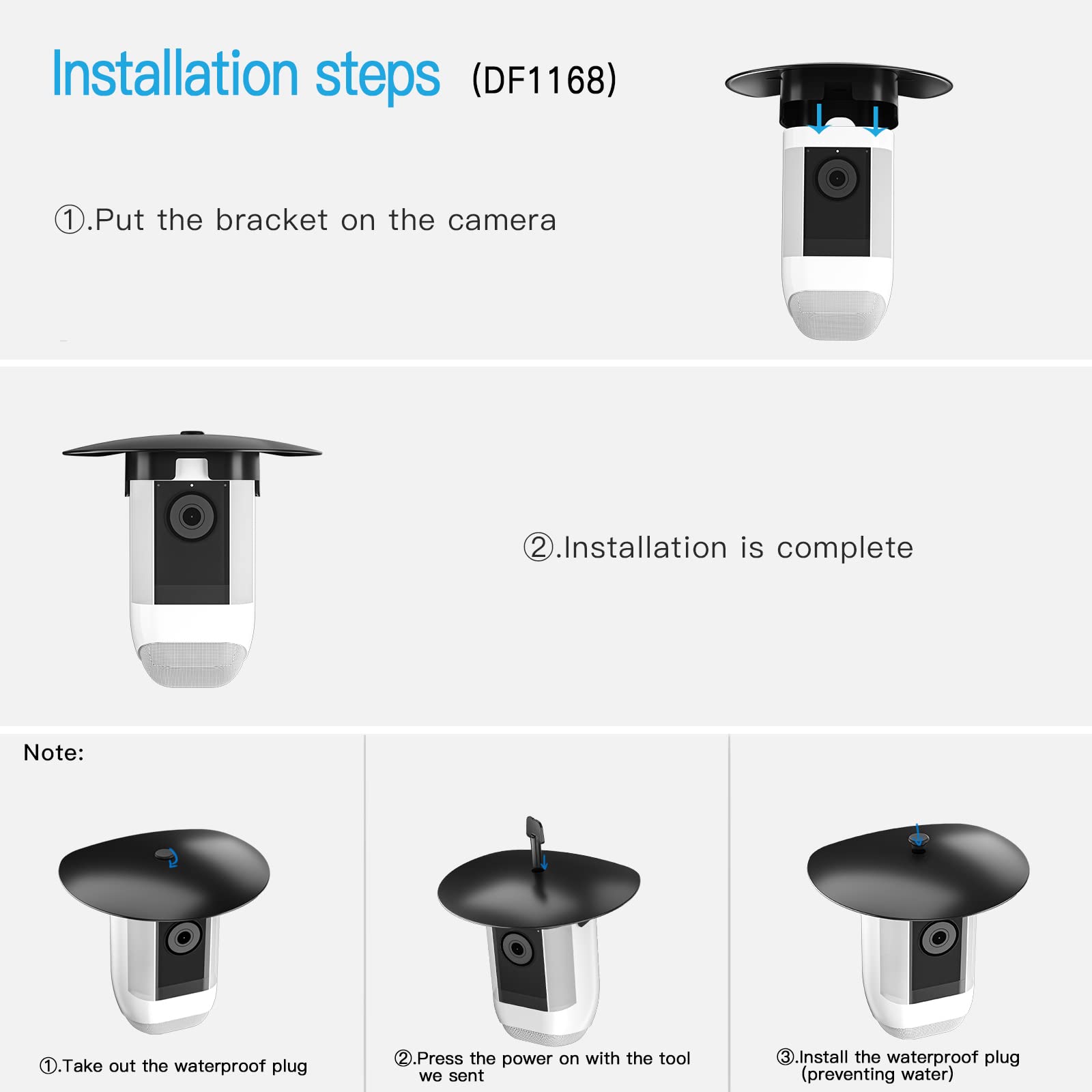 Installation steps (DF1168)

①.Put the bracket on the camera

②.Installation is complete

Note:

①.Take out the waterproof plug

②.Press the power on with the tool we sent

③.Install the waterproof plug (preventing water)