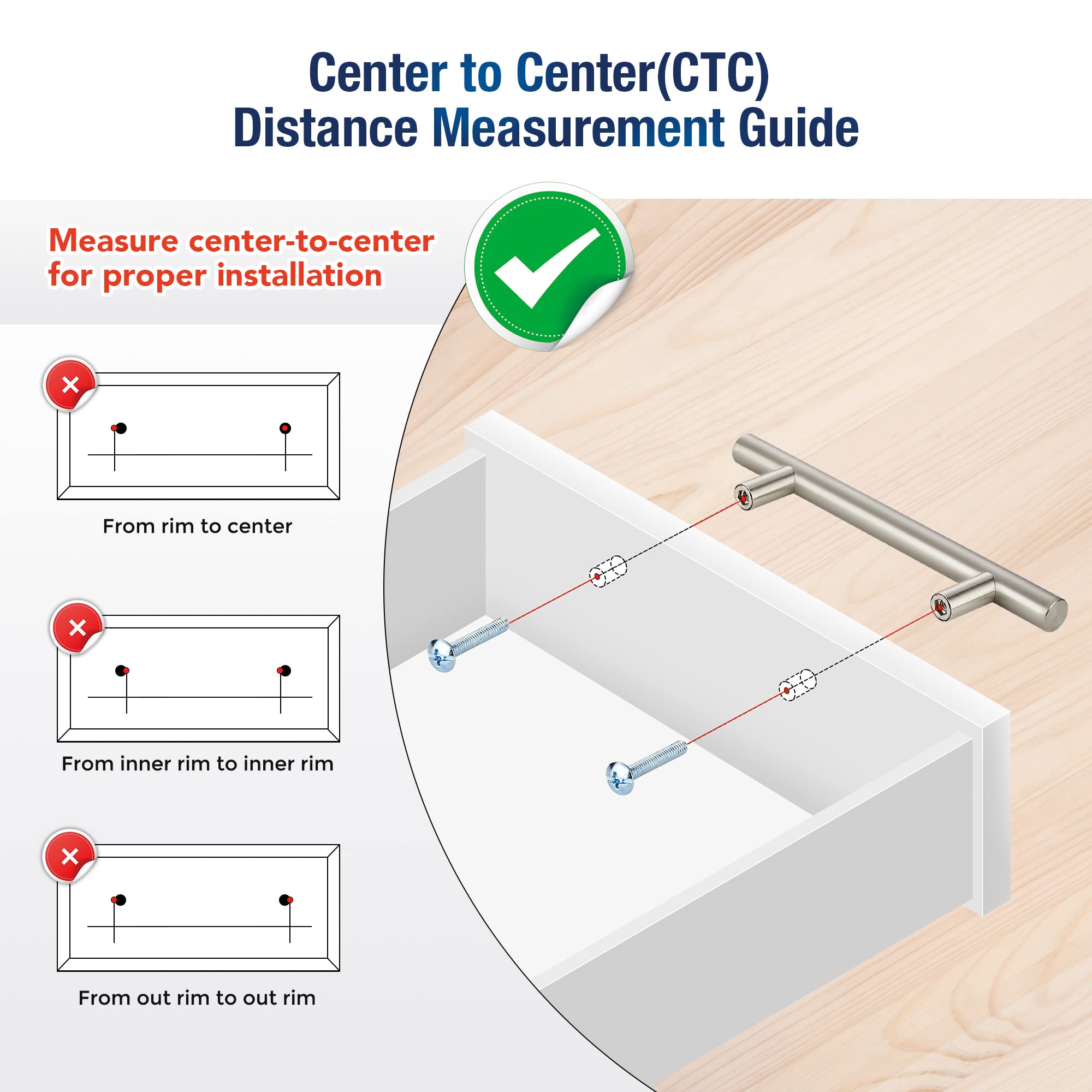 Center to Center(CTC)
Distance Measurement Guide

Measure center-to-center for proper installation

From rim to center

From inner rim to inner rim

From out rim to out rim