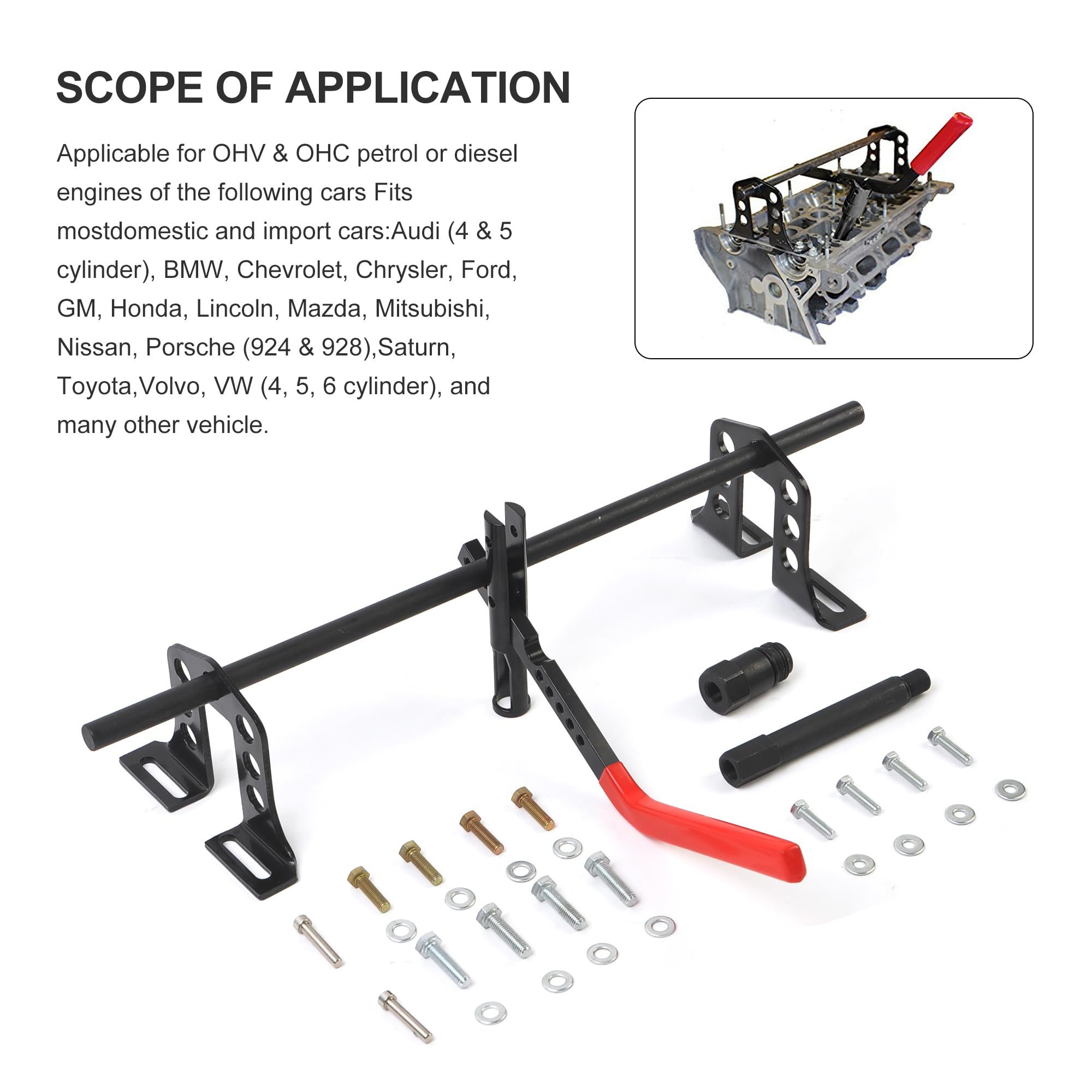 SCOPE OF APPLICATION

Applicable for OHV & OHC petrol or diesel engines of the following cars Fits mostdomestic and import cars:Audi (4 & 5 cylinder), BMW, Chevrolet, Chrysler, Ford, GM, Honda, Lincoln, Mazda, Mitsubishi, Nissan, Porsche (924 & 928),Saturn, Toyota,Volvo, VW (4, 5, 6 cylinder), and many other vehicle.