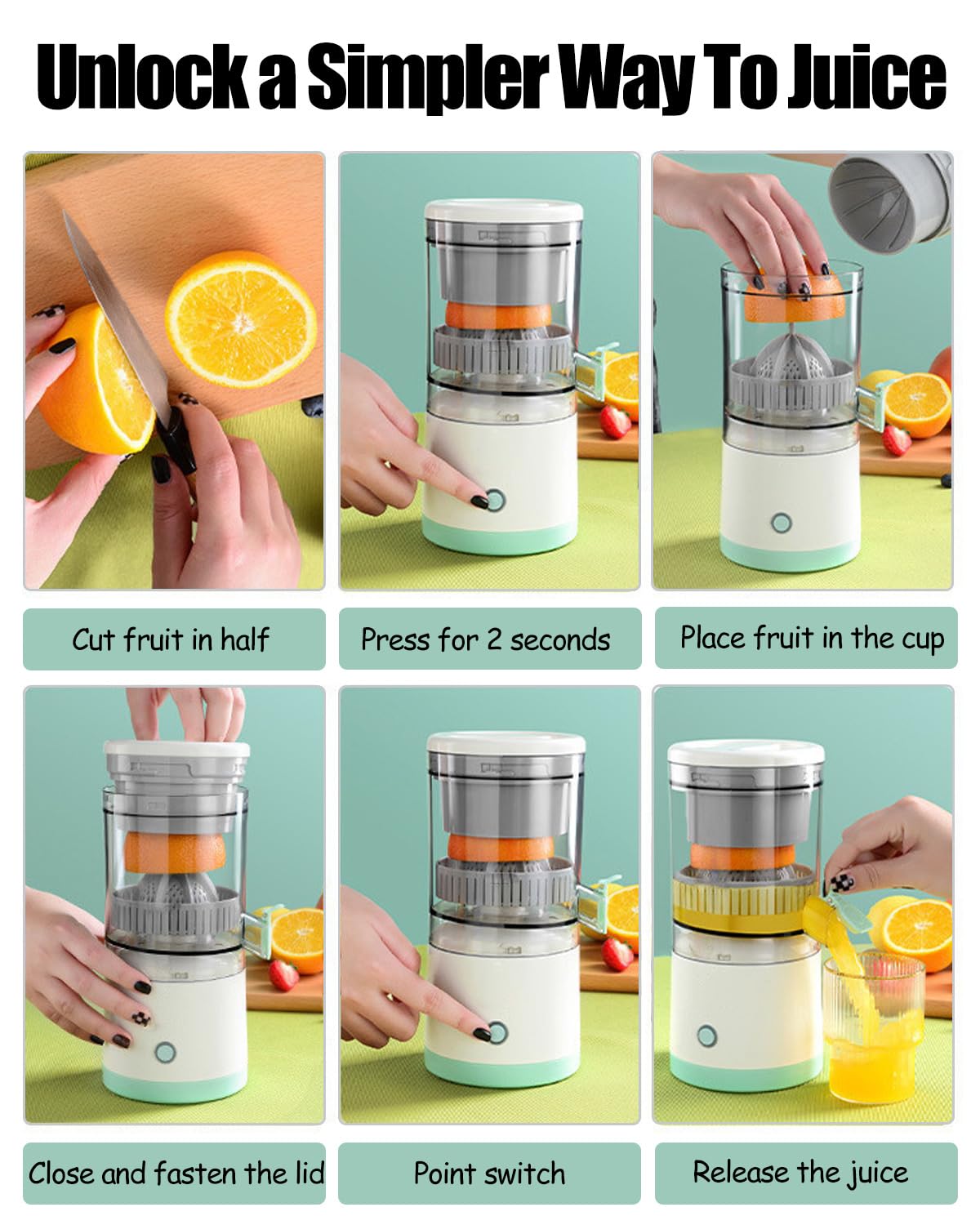 Unlock a Simpler Way To Juice

Cut fruit in half

Press for 2 seconds

Place fruit in the cup

Close and fasten the lid

Point switch

Release the juice