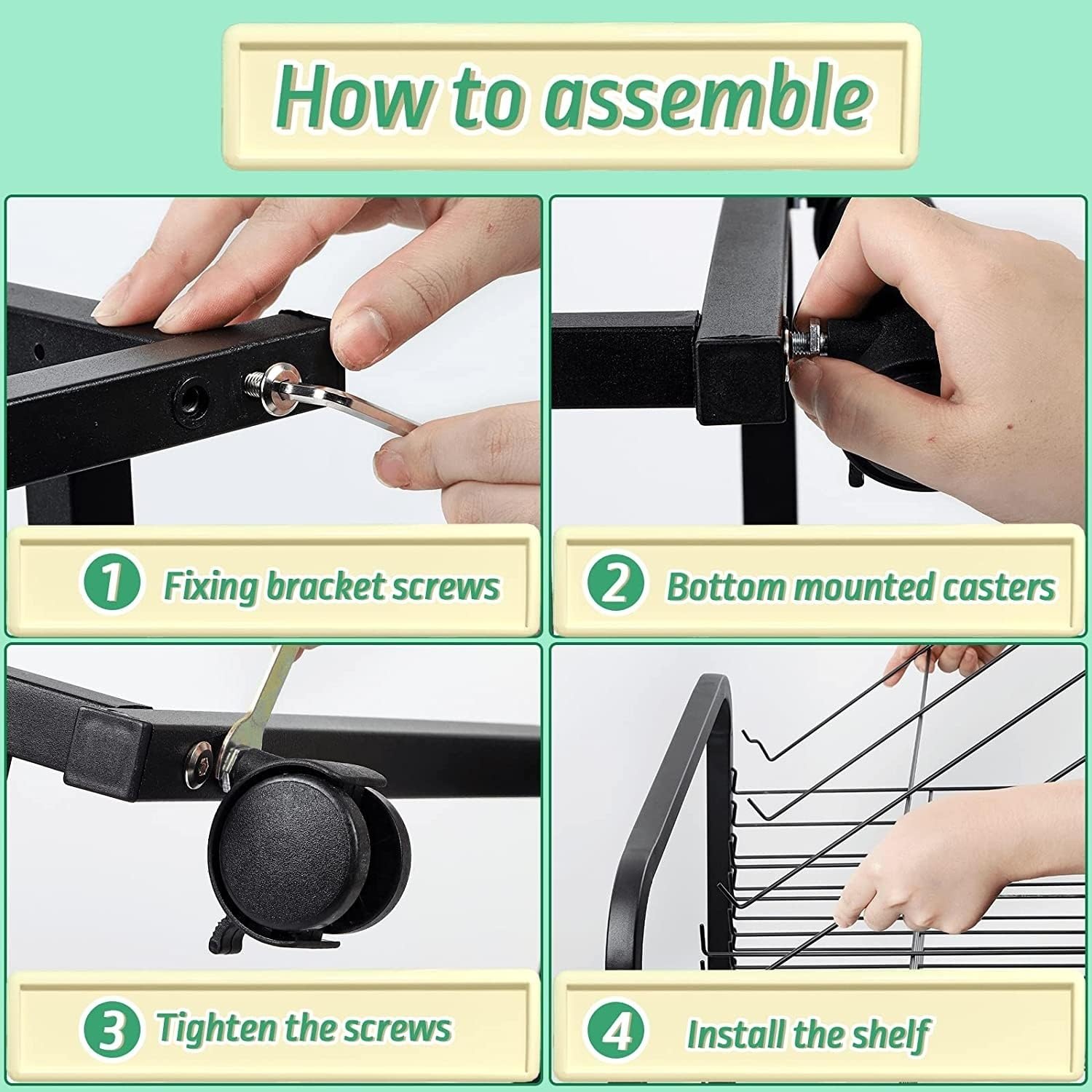 How to assemble

1 Fixing bracket screws

2 Bottom mounted casters

3 Tighten the screws

4 Install the shelf