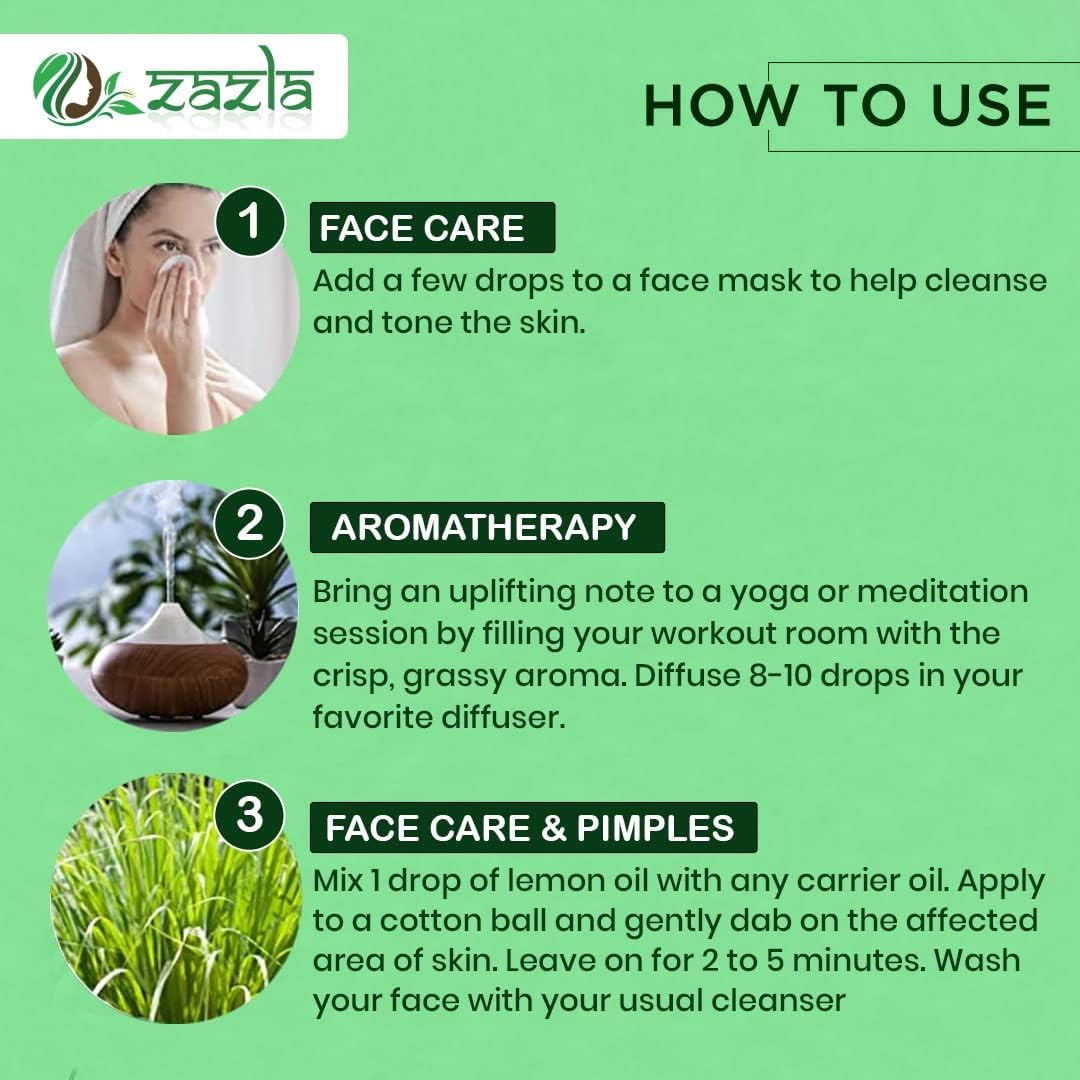 zazla

HOW TO USE

1

FACE CARE

Add a few drops to a face mask to help cleanse and tone the skin.

2

AROMATHERAPY

Bring an uplifting note to a yoga or meditation session by filling your workout room with the crisp, grassy aroma. Diffuse 8-10 drops in your favorite diffuser.

3

FACE CARE & PIMPLES

Mix 1 drop of lemon oil with any carrier oil. Apply to a cotton ball and gently dab on the affected area of skin. Leave on for 2 to 5 minutes. Wash your face with your usual cleanser