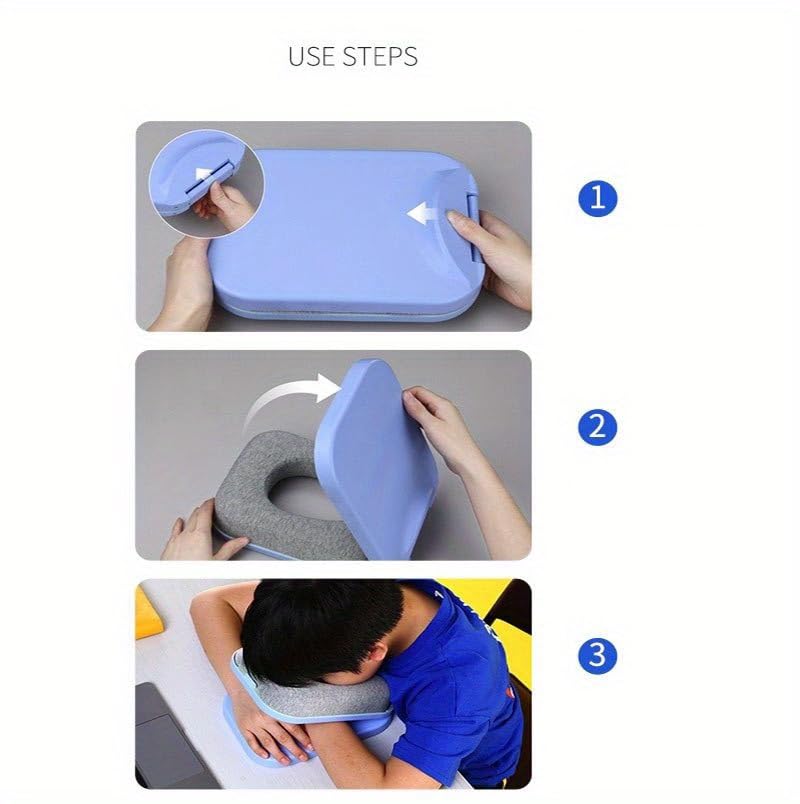 USE STEPS

1

2

3