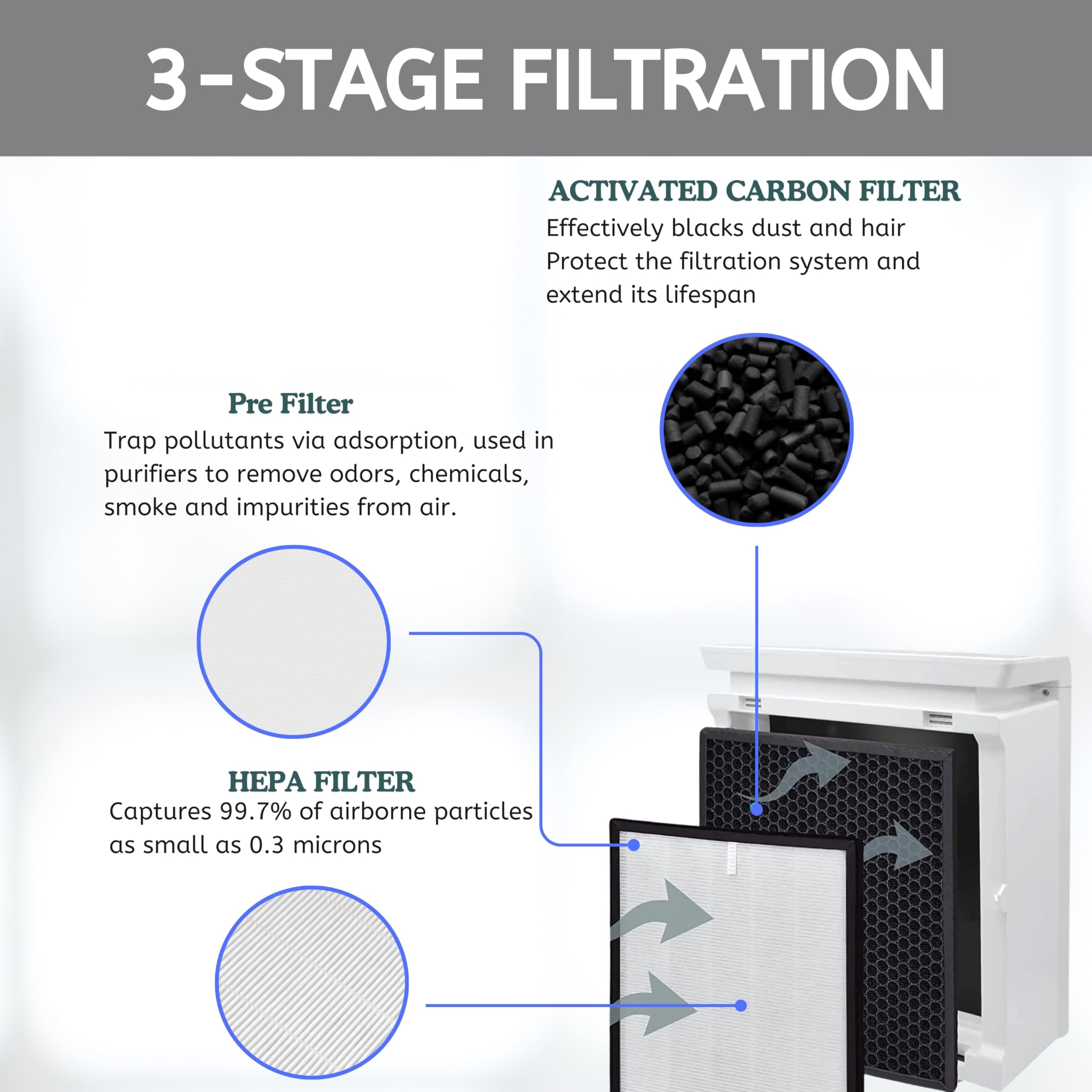 3-STAGE FILTRATION

ACTIVATED CARBON FILTER
Effectively blacks dust and hair
Protect the filtration system and extend its lifespan

Pre Filter
Trap pollutants via adsorption, used in purifiers to remove odors, chemicals, smoke and impurities from air.

HEPA FILTER
Captures 99.7% of airborne particles as small as 0.3 microns