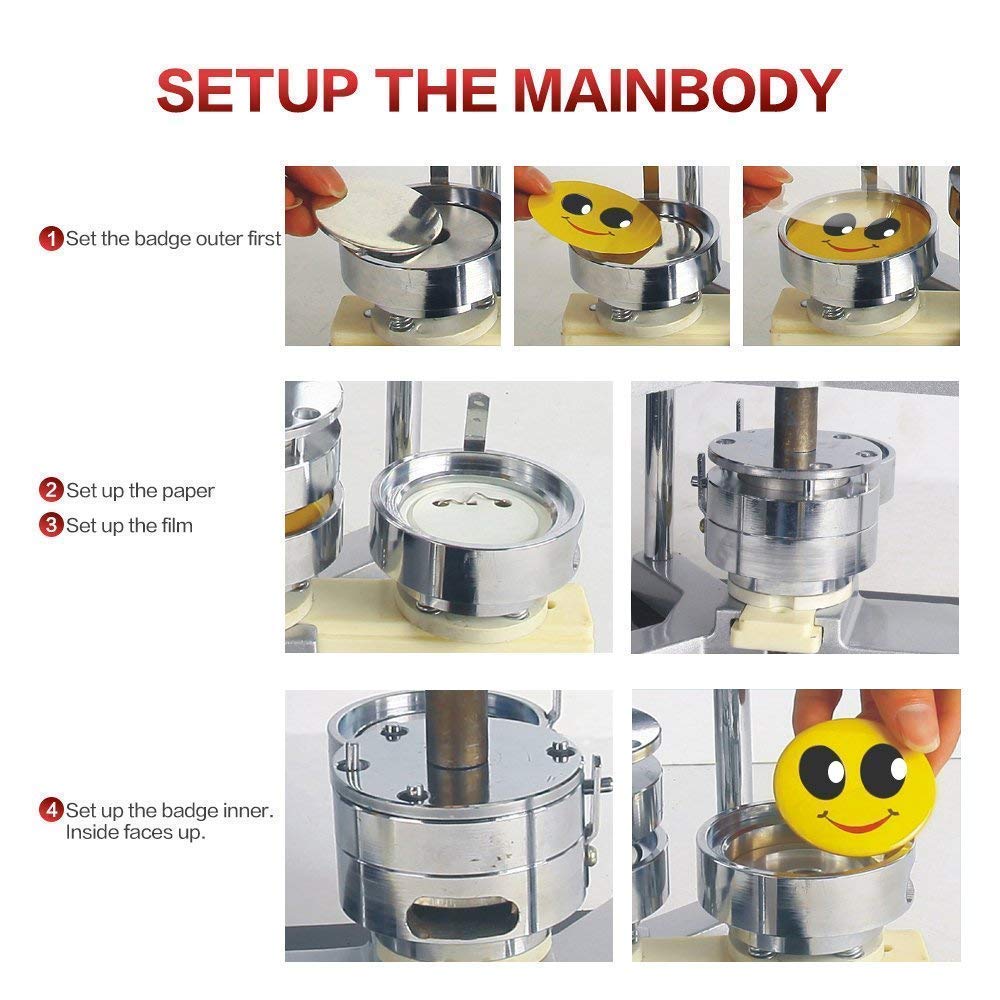 SETUP THE MAINBODY

1 Set the badge outer first

2 Set up the paper

3 Set up the film

4 Set up the badge inner. Inside faces up.