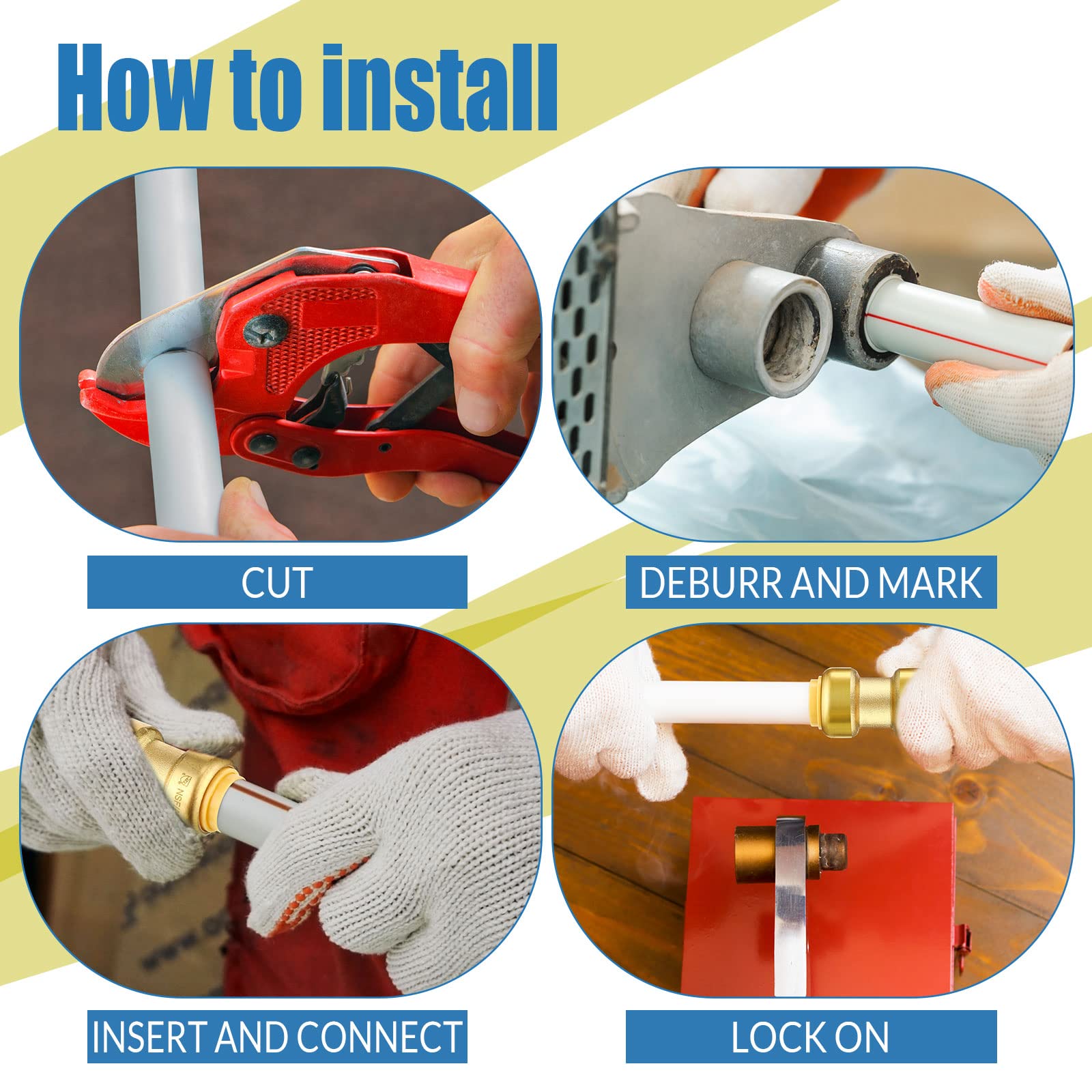 How to install

CUT

DEBURR AND MARK

NSF

INSERT AND CONNECT

LOCK ON