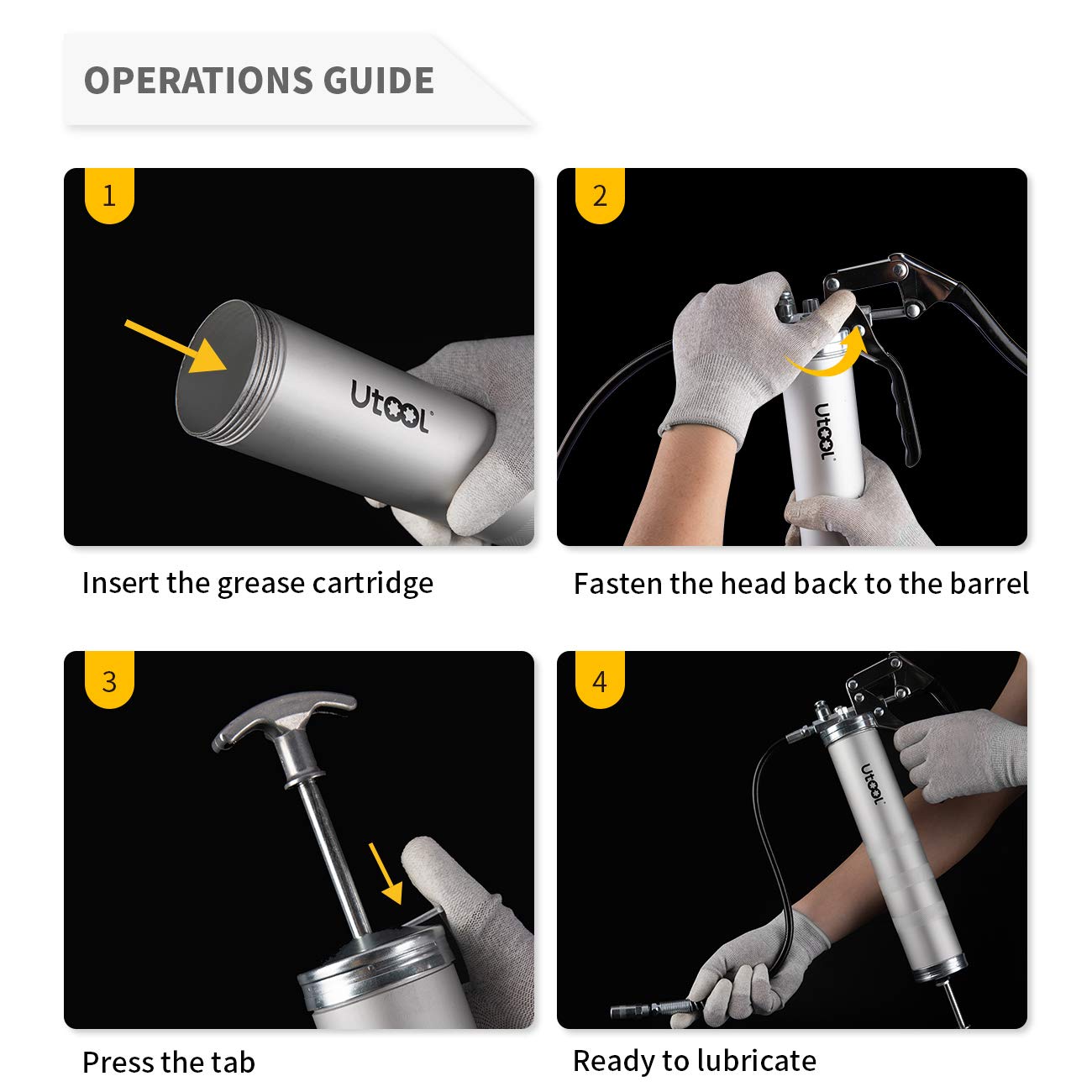 OPERATIONS GUIDE

1

Utool

Insert the grease cartridge

2

Utool

Fasten the head back to the barrel

3

Press the tab

4

Utool

Ready to lubricate