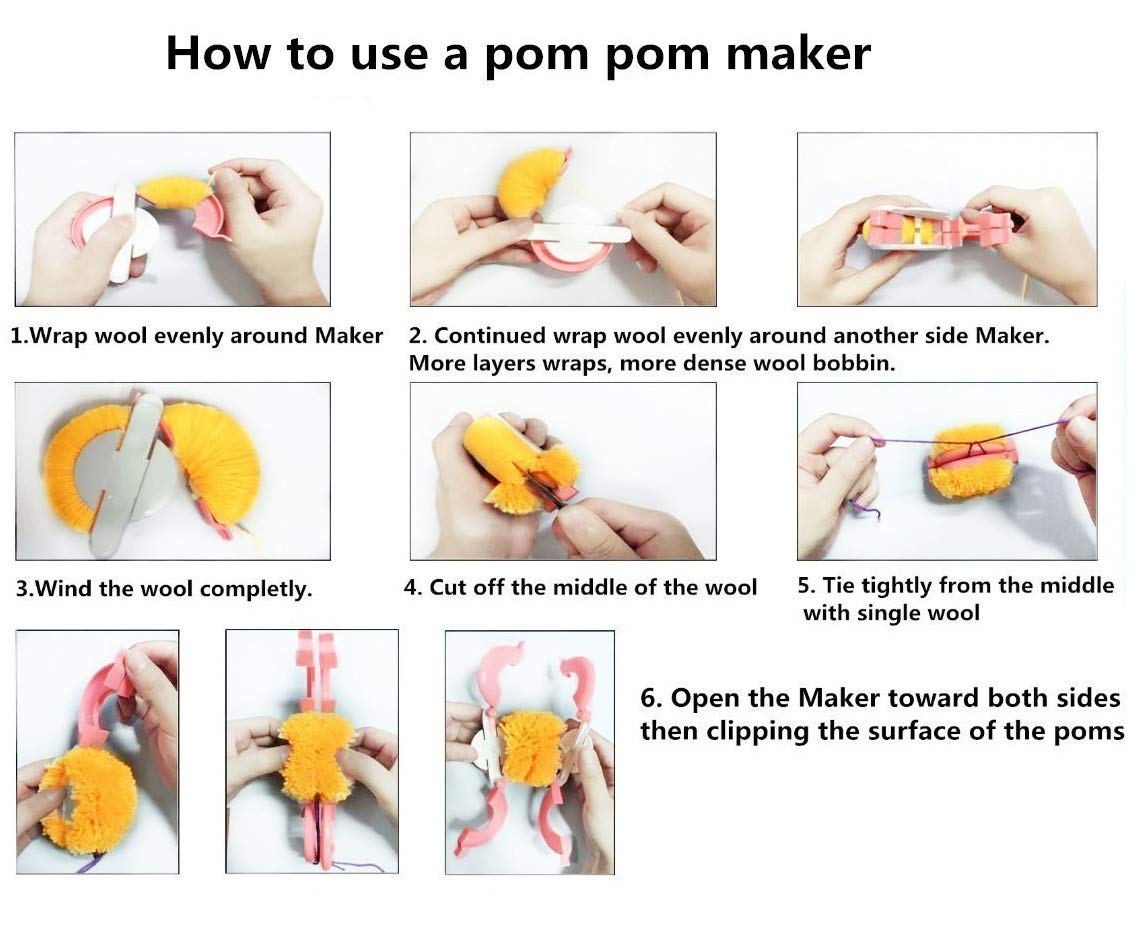 How to use a pom pom maker

1.Wrap wool evenly around Maker

2. Continued wrap wool evenly around another side Maker. More layers wraps, more dense wool bobbin.

3.Wind the wool completly.

4. Cut off the middle of the wool

5. Tie tightly from the middle with single wool

6. Open the Maker toward both sides then clipping the surface of the poms