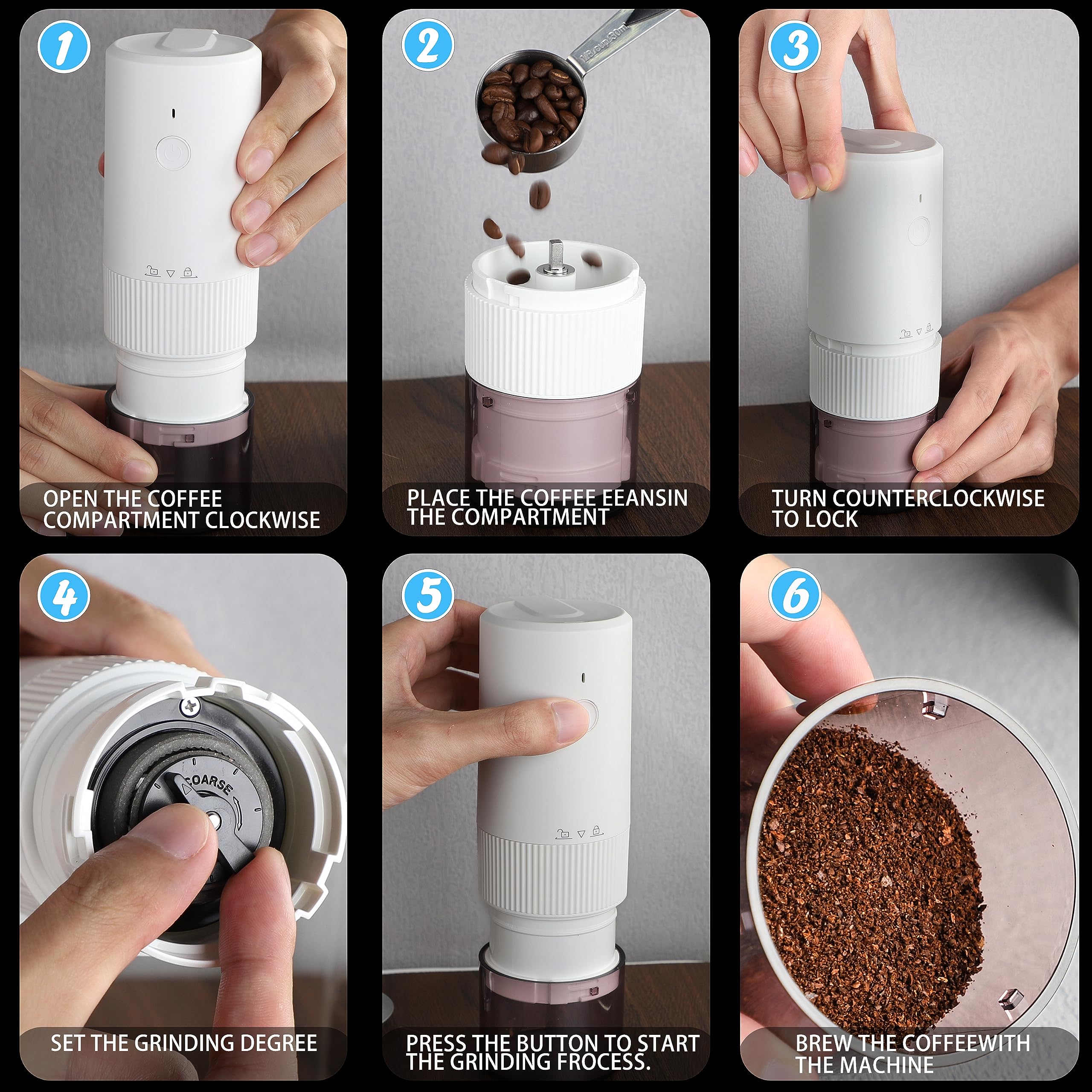 1

OPEN THE COFFEE COMPARTMENT CLOCKWISE

2

1/8 cup 30ml

PLACE THE COFFEE EEANSIN THE COMPARTMENT

3

TURN COUNTERCLOCKWISE TO LOCK

4

COARSE

SET THE GRINDING DEGREE

5

PRESS THE BUTTON TO START THE GRINDING FROCESS.

6

BREW THE COFFEEWITH THE MACHINE