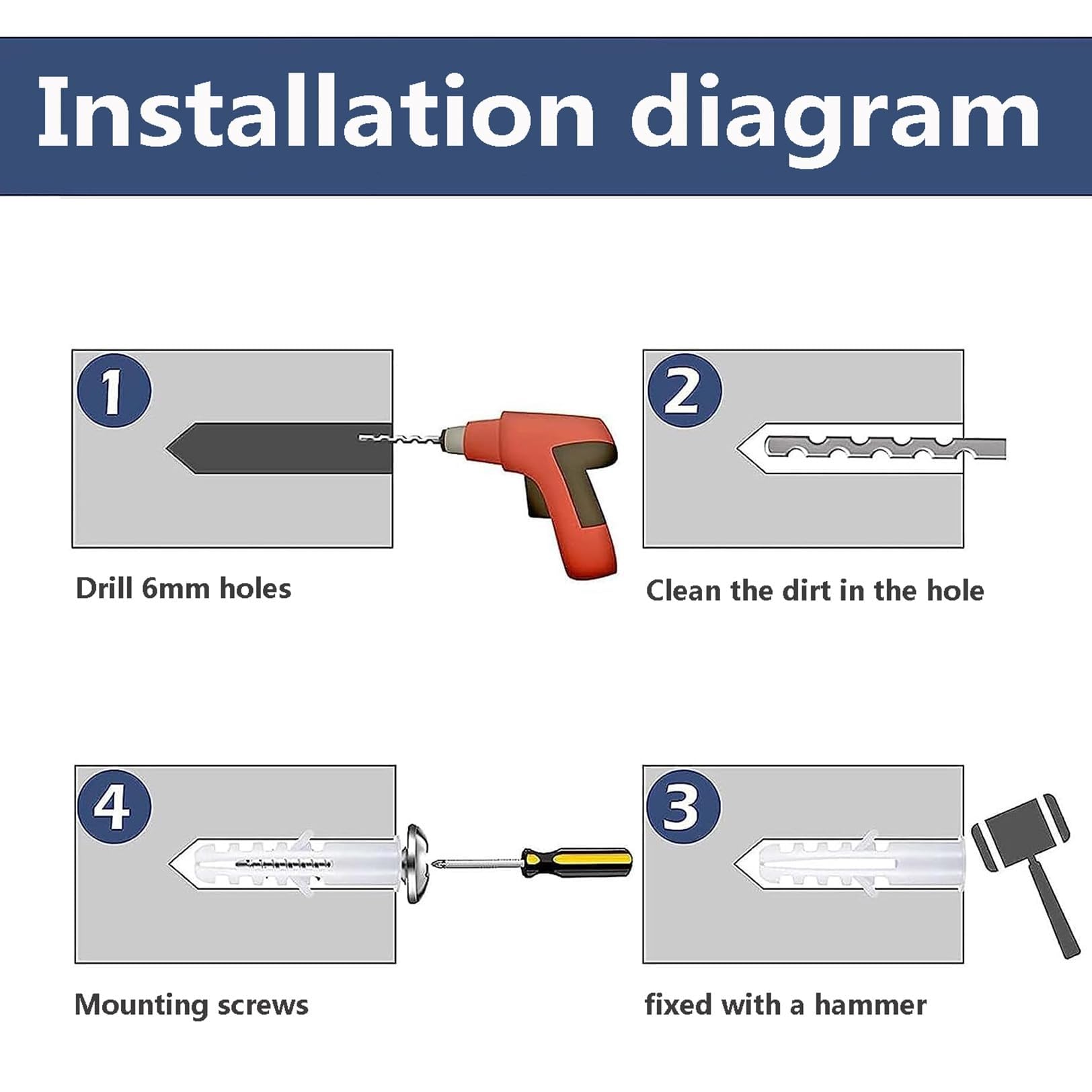 Installation diagram

1

Drill 6mm holes

2

Clean the dirt in the hole

4

Mounting screws

3

fixed with a hammer