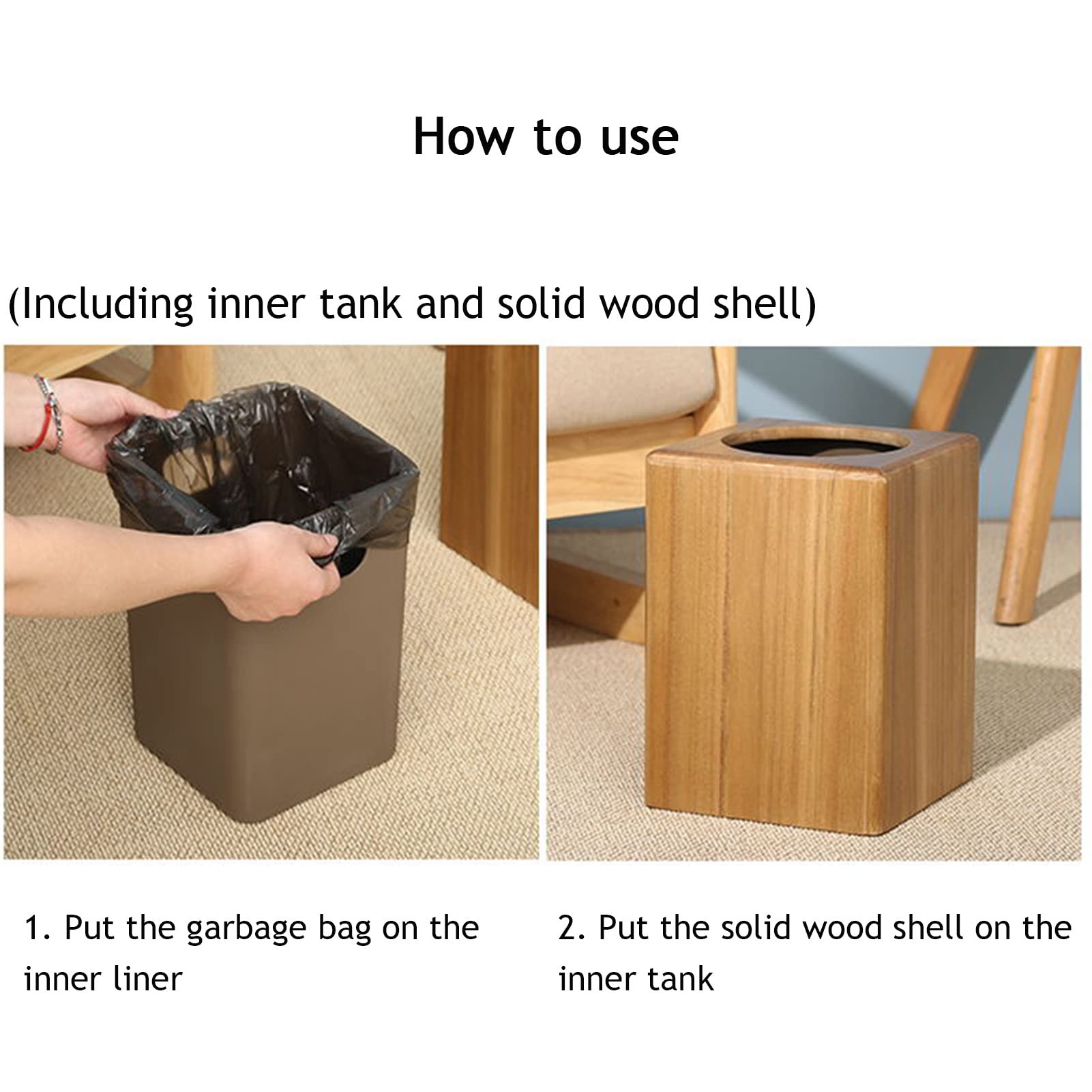 How to use

(Including inner tank and solid wood shell)

1. Put the garbage bag on the inner liner

2. Put the solid wood shell on the inner tank