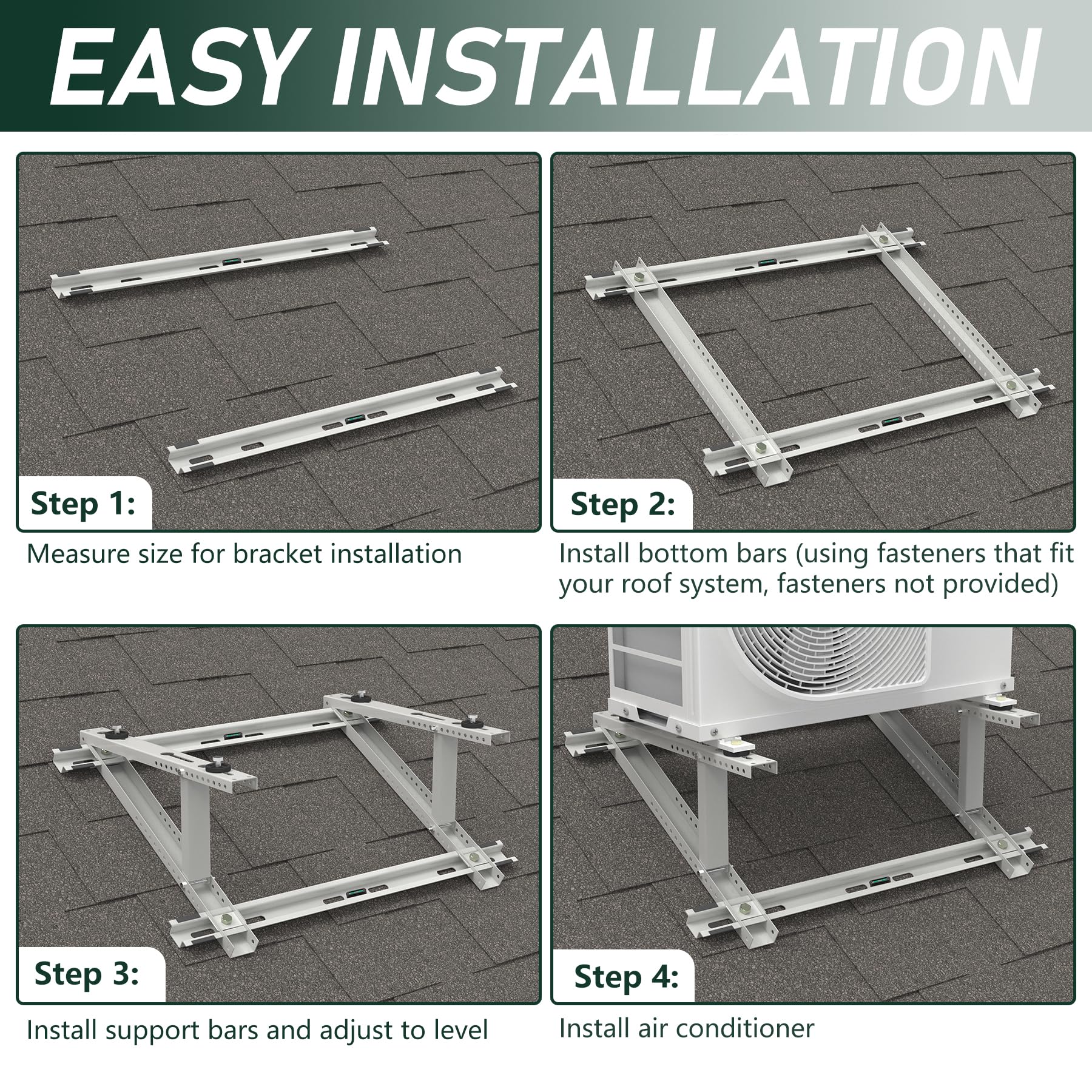 EASY INSTALLATION

Step 1:

Measure size for bracket installation

Step 2:

Install bottom bars (using fasteners that fit your roof system, fasteners not provided)

Step 3:

Install support bars and adjust to level

Step 4:

Install air conditioner