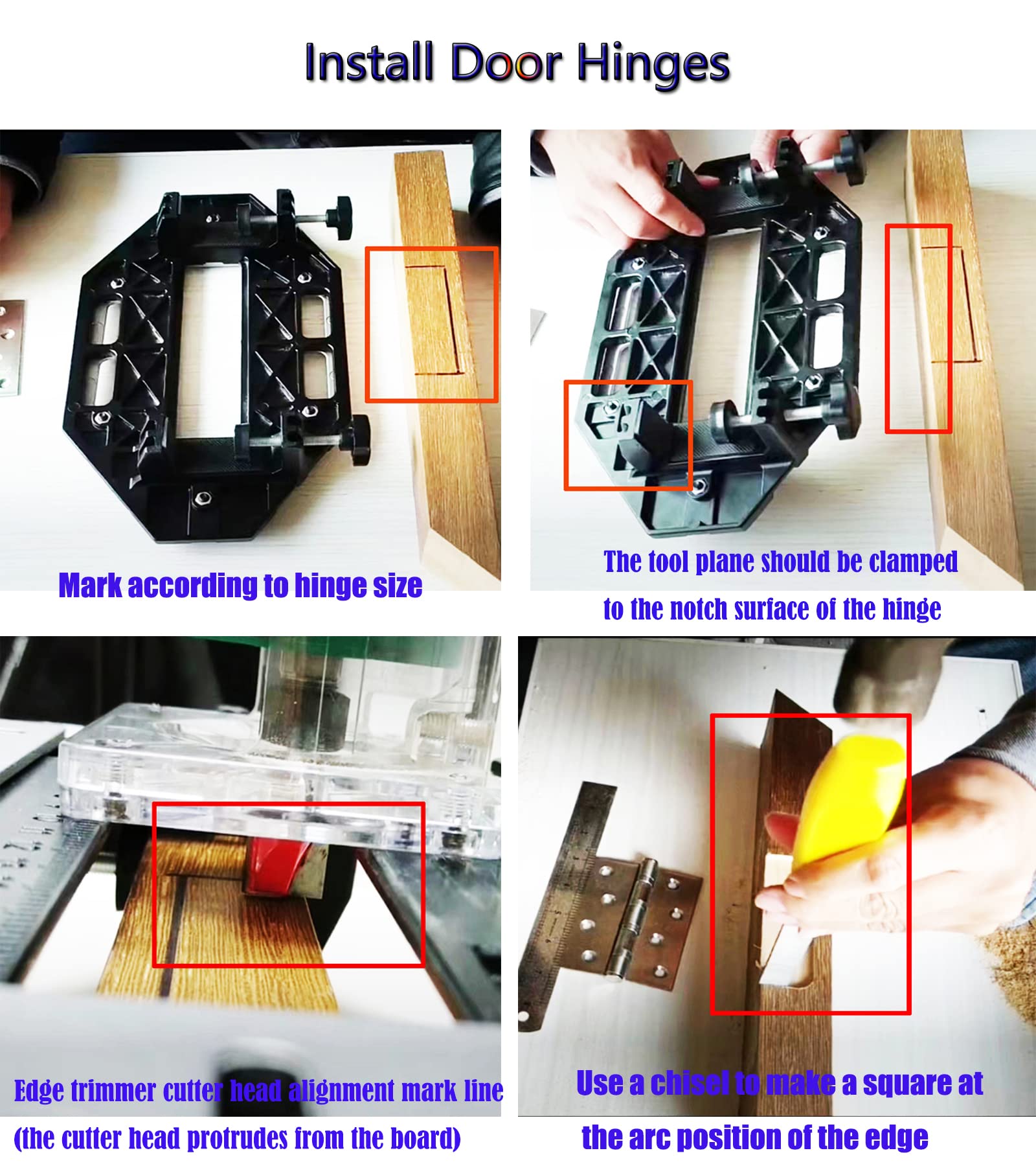 Install Door Hinges

Mark according to hinge size

The tool plane should be clamped to the notch surface of the hinge

Edge trimmer cutter head alignment mark line (the cutter head protrudes from the board)

Use a chisel to make a square at the arc position of the edge