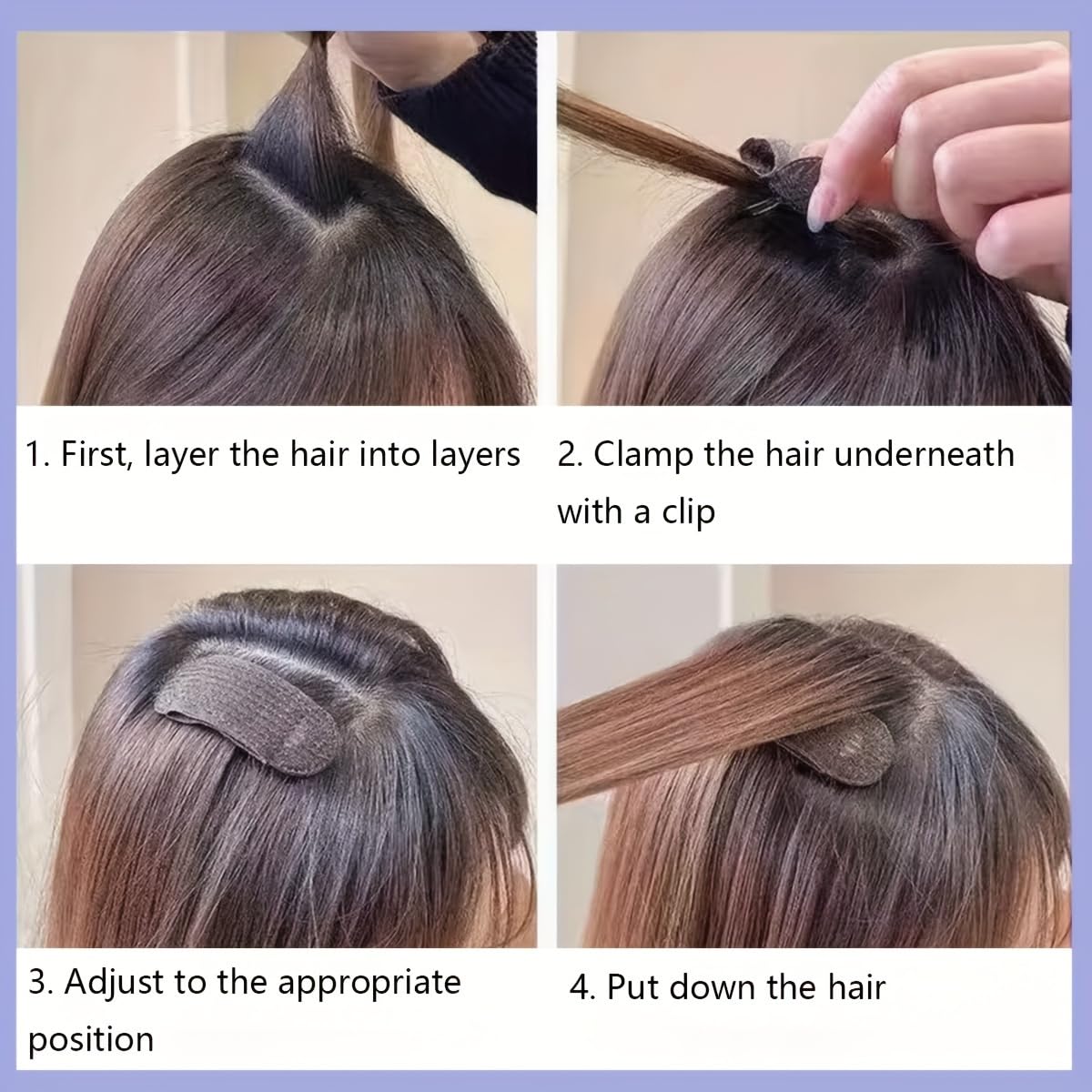 1. First, layer the hair into layers

2. Clamp the hair underneath with a clip

3. Adjust to the appropriate position

4. Put down the hair