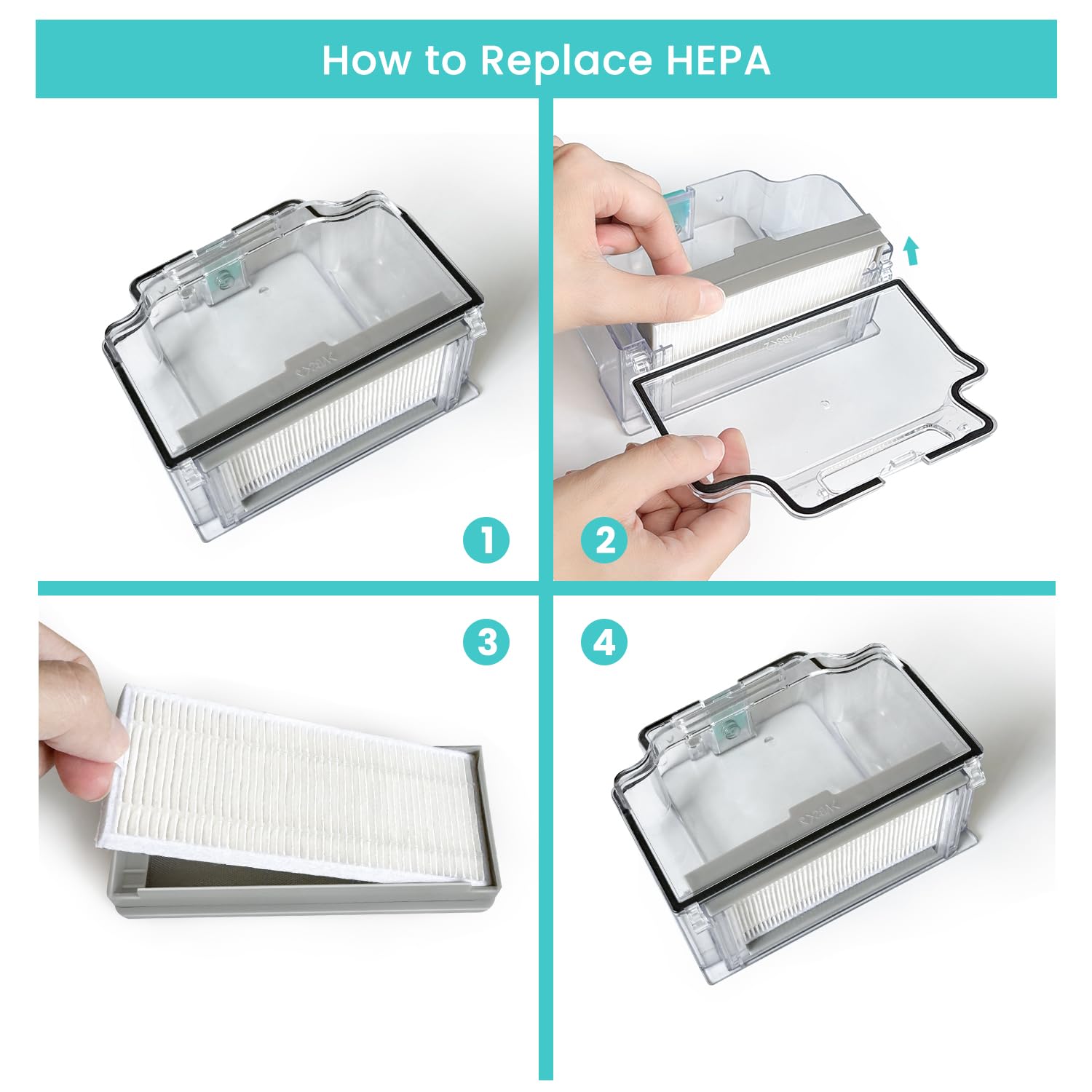 How to Replace HEPA

1

2

3

4