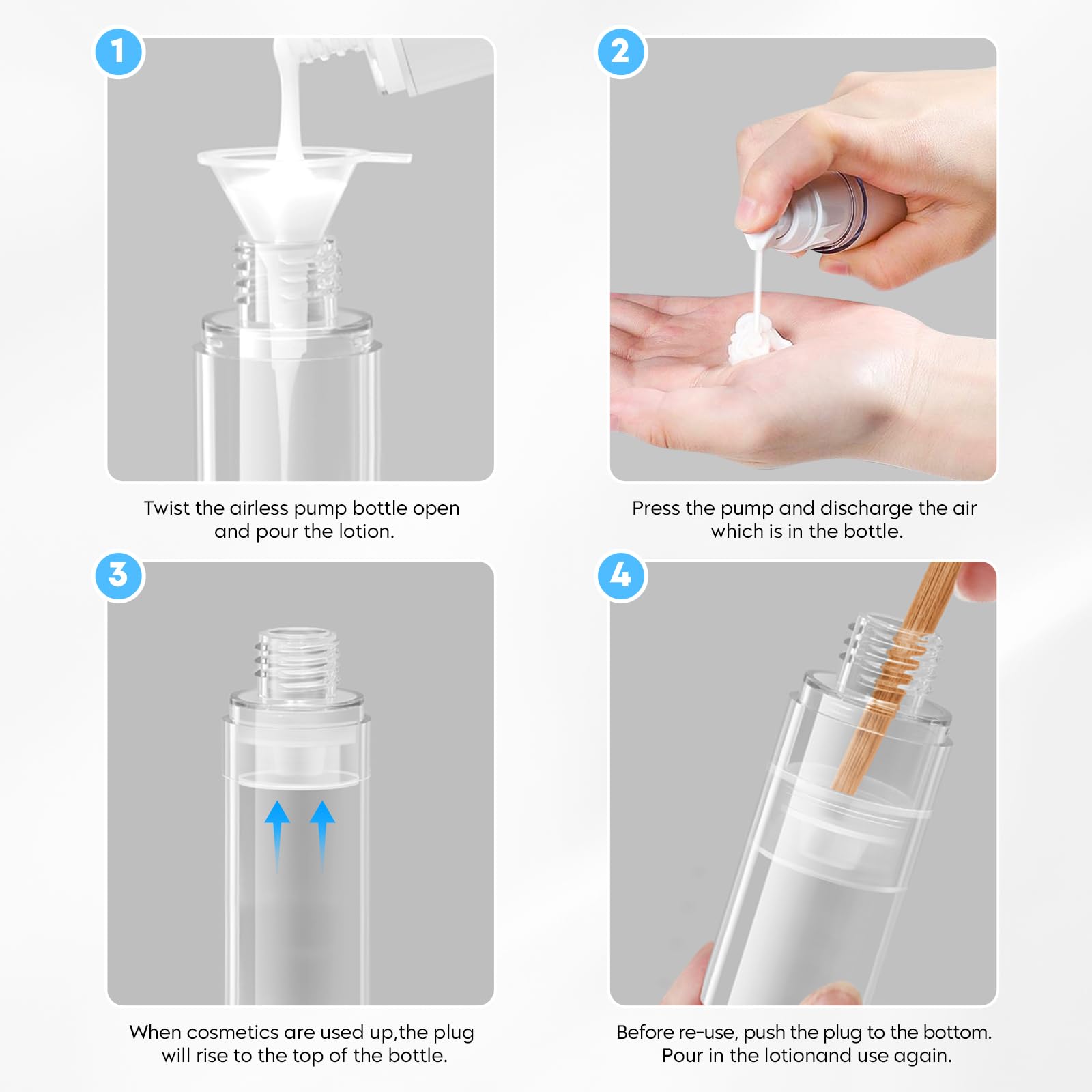 1

Twist the airless pump bottle open and pour the lotion.

2

Press the pump and discharge the air which is in the bottle.

3

When cosmetics are used up,the plug will rise to the top of the bottle.

4

Before re-use, push the plug to the bottom. Pour in the lotionand use again.