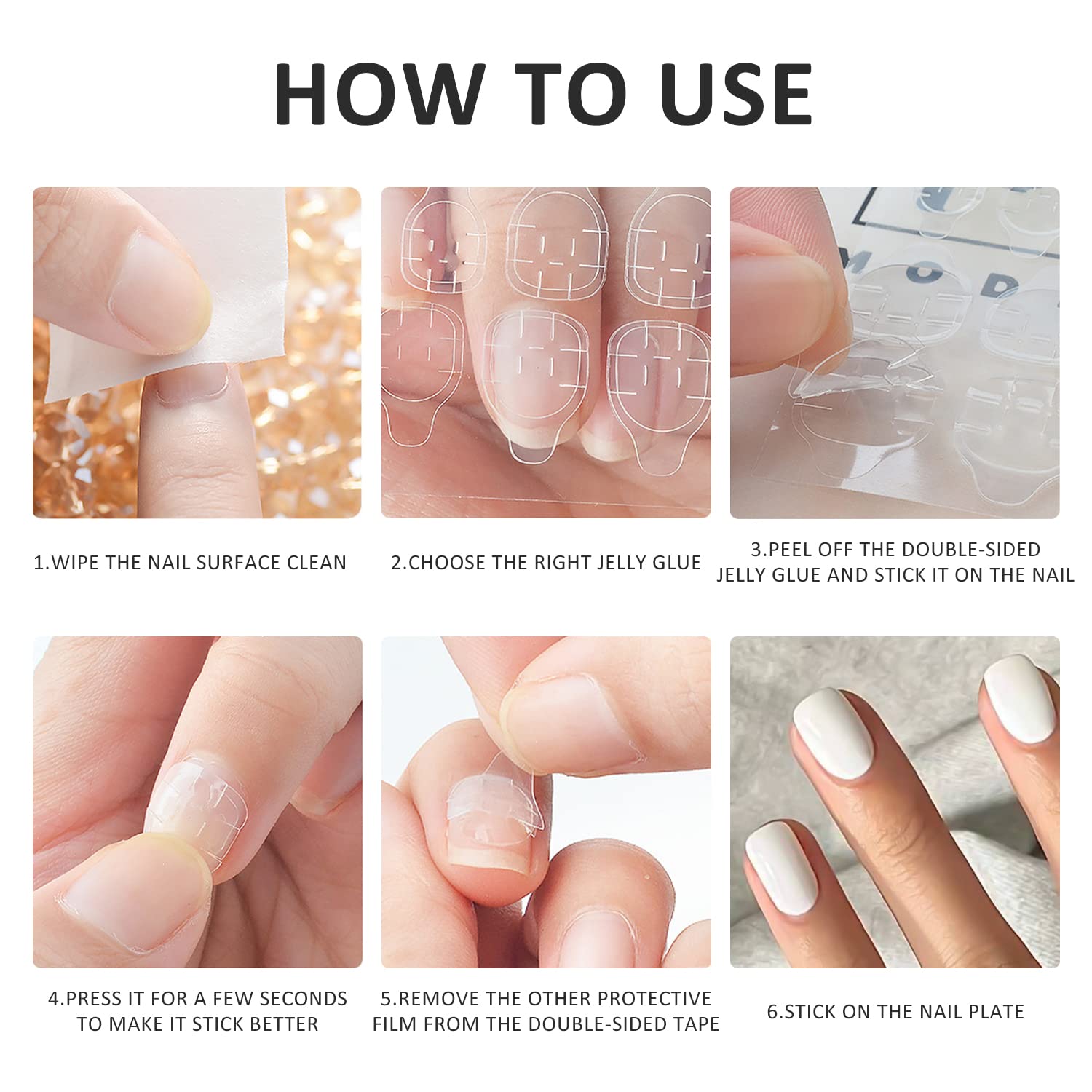 HOW TO USE

MOD

1.WIPE THE NAIL SURFACE CLEAN

2.CHOOSE THE RIGHT JELLY GLUE

3.PEEL OFF THE DOUBLE-SIDED JELLY GLUE AND STICK IT ON THE NAIL

4.PRESS IT FOR A FEW SECONDS TO MAKE IT STICK BETTER

5.REMOVE THE OTHER PROTECTIVE FILM FROM THE DOUBLE-SIDED TAPE

6.STICK ON THE NAIL PLATE