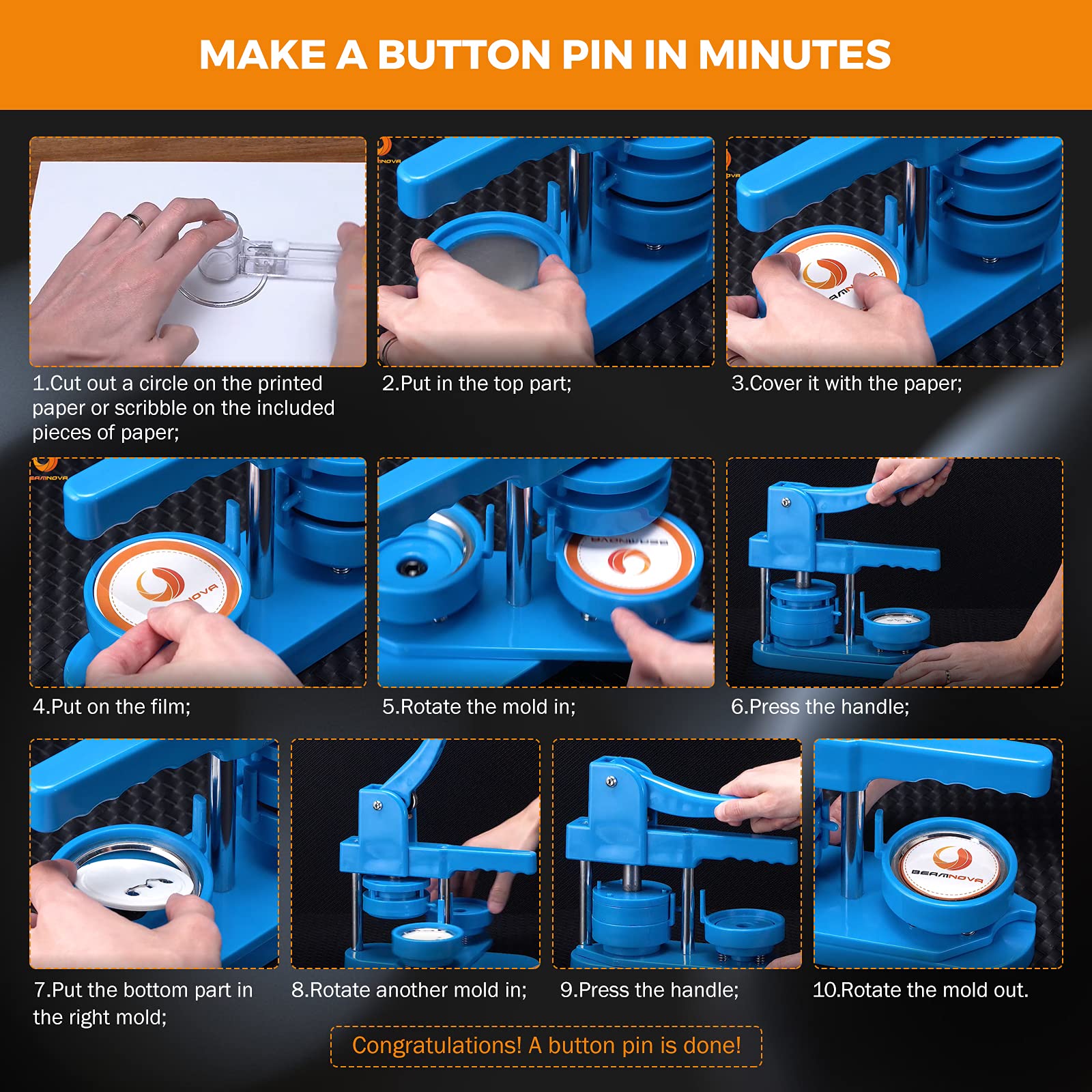 MAKE A BUTTON PIN IN MINUTES

1.Cut out a circle on the printed paper or scribble on the included pieces of paper;

2.Put in the top part;

3.Cover it with the paper;

4.Put on the film;

5.Rotate the mold in;

6.Press the handle;

7.Put the bottom part in the right mold;

8.Rotate another mold in;

9.Press the handle;

10.Rotate the mold out.

BEAMNOVA

Congratulations! A button pin is done!