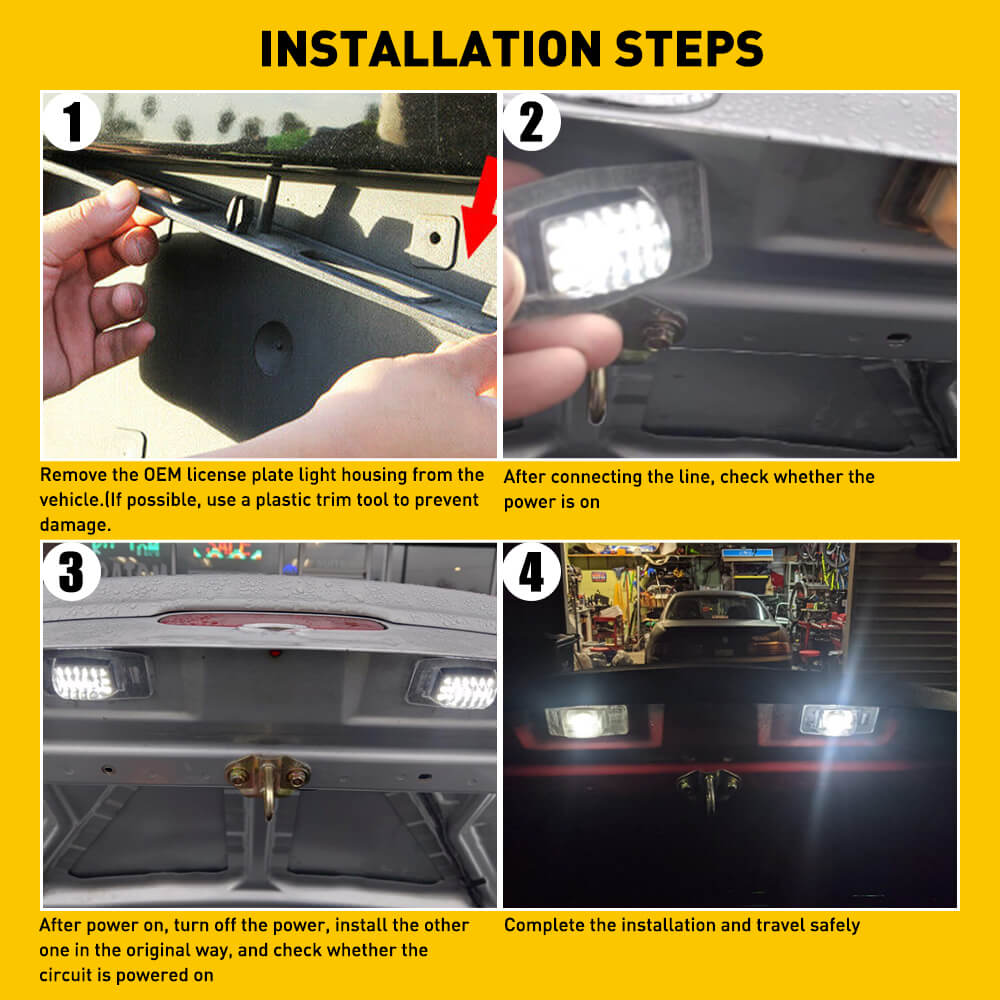 INSTALLATION STEPS

1

Remove the OEM license plate light housing from the vehicle.(If possible, use a plastic trim tool to prevent damage.

2

After connecting the line, check whether the power is on

3

After power on, turn off the power, install the other one in the original way, and check whether the circuit is powered on

4

Complete the installation and travel safely