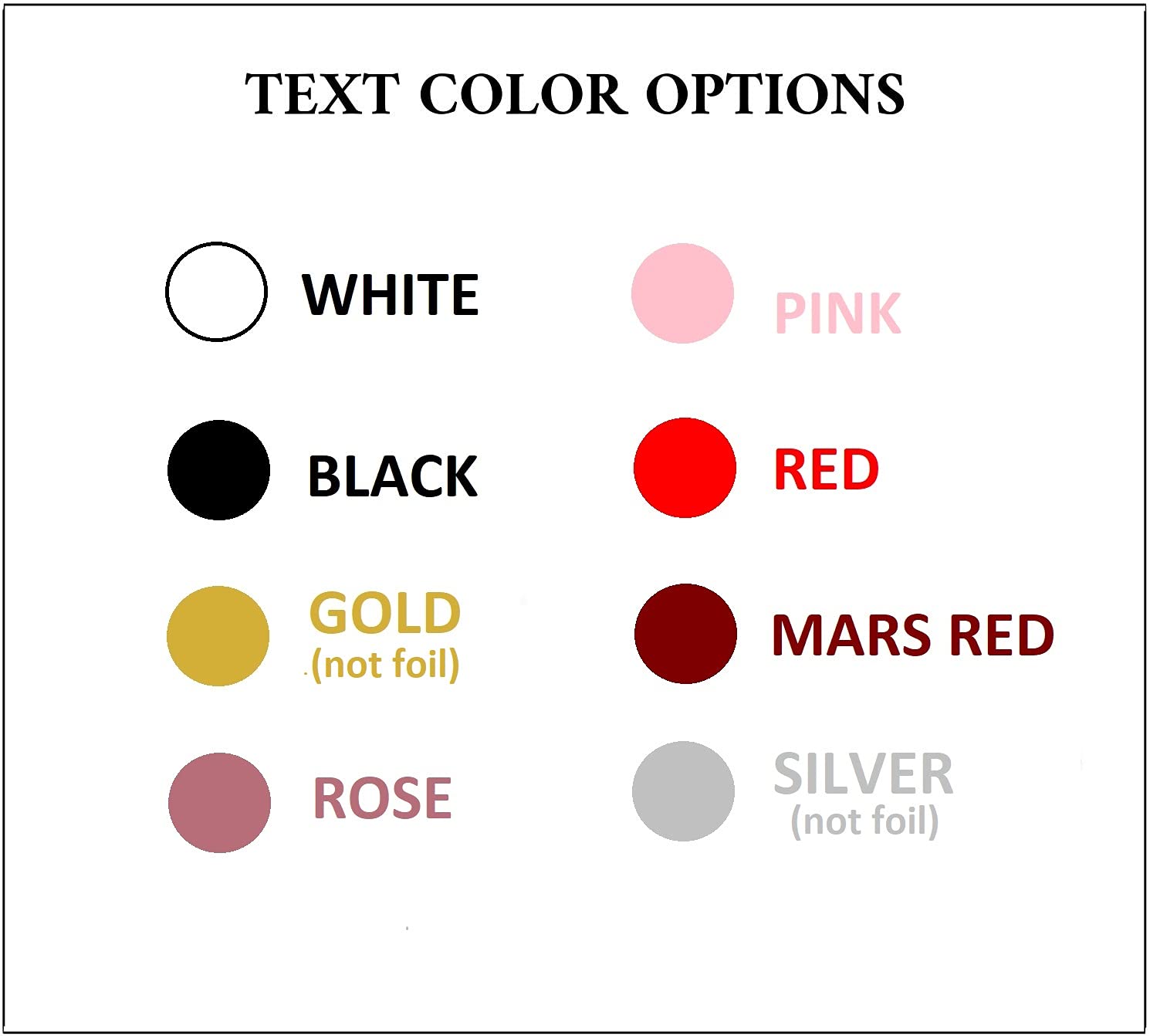 TEXT COLOR OPTIONS

WHITE

BLACK

GOLD
(not foil)

ROSE

PINK

RED

MARS RED

SILVER
(not foil)