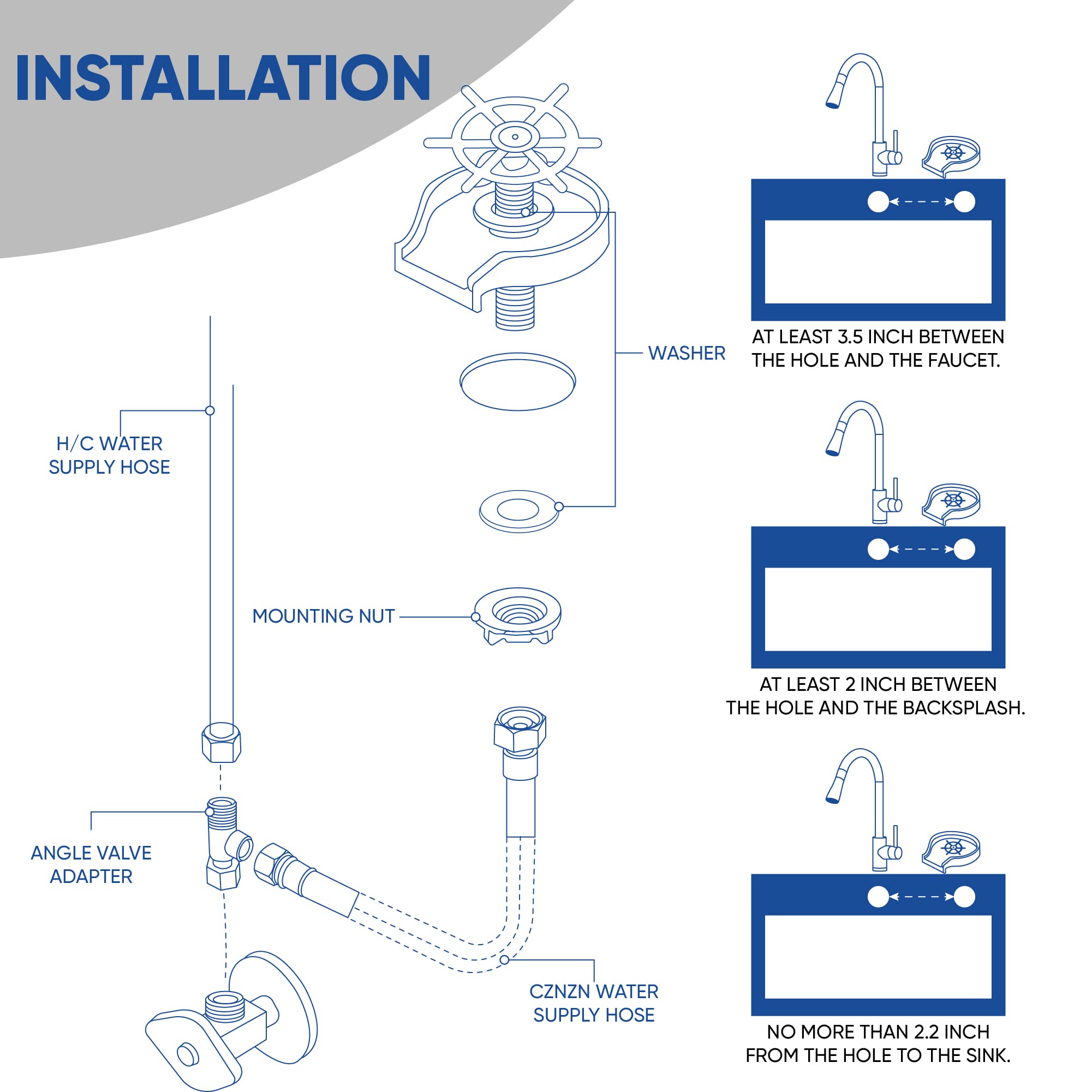 INSTALLATION

WASHER

H/C WATER SUPPLY HOSE

MOUNTING NUT

ANGLE VALVE ADAPTER

CZNZN WATER SUPPLY HOSE

AT LEAST 3.5 INCH BETWEEN THE HOLE AND THE FAUCET.

AT LEAST 2 INCH BETWEEN THE HOLE AND THE BACKSPLASH.

NO MORE THAN 2.2 INCH FROM THE HOLE TO THE SINK.