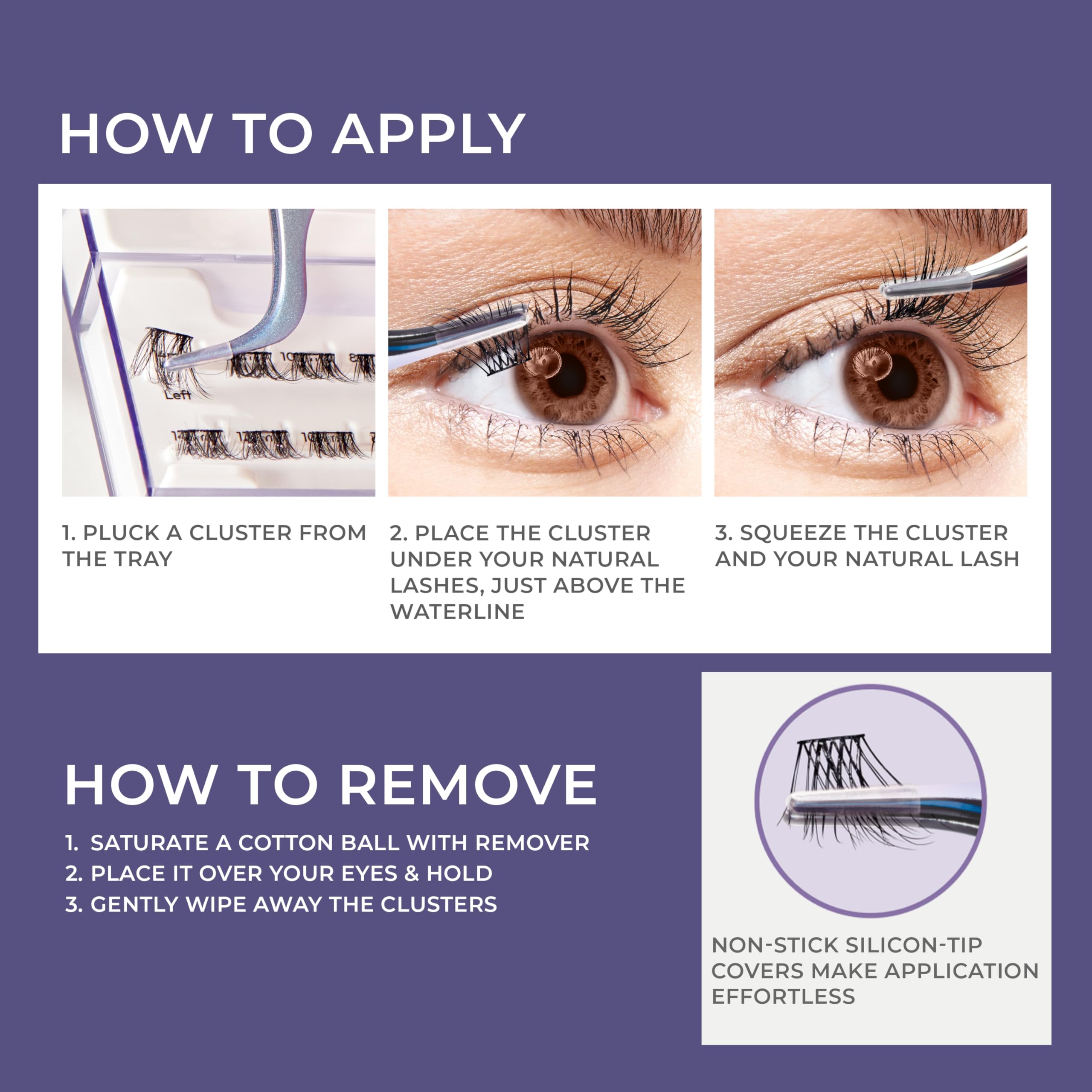 HOW TO APPLY

Left

1. PLUCK A CLUSTER FROM THE TRAY

2. PLACE THE CLUSTER UNDER YOUR NATURAL LASHES, JUST ABOVE THE WATERLINE

3. SQUEEZE THE CLUSTER AND YOUR NATURAL LASH

HOW TO REMOVE

1. SATURATE A COTTON BALL WITH REMOVER
2. PLACE IT OVER YOUR EYES & HOLD
3. GENTLY WIPE AWAY THE CLUSTERS

NON-STICK SILICON-TIP COVERS MAKE APPLICATION EFFORTLESS