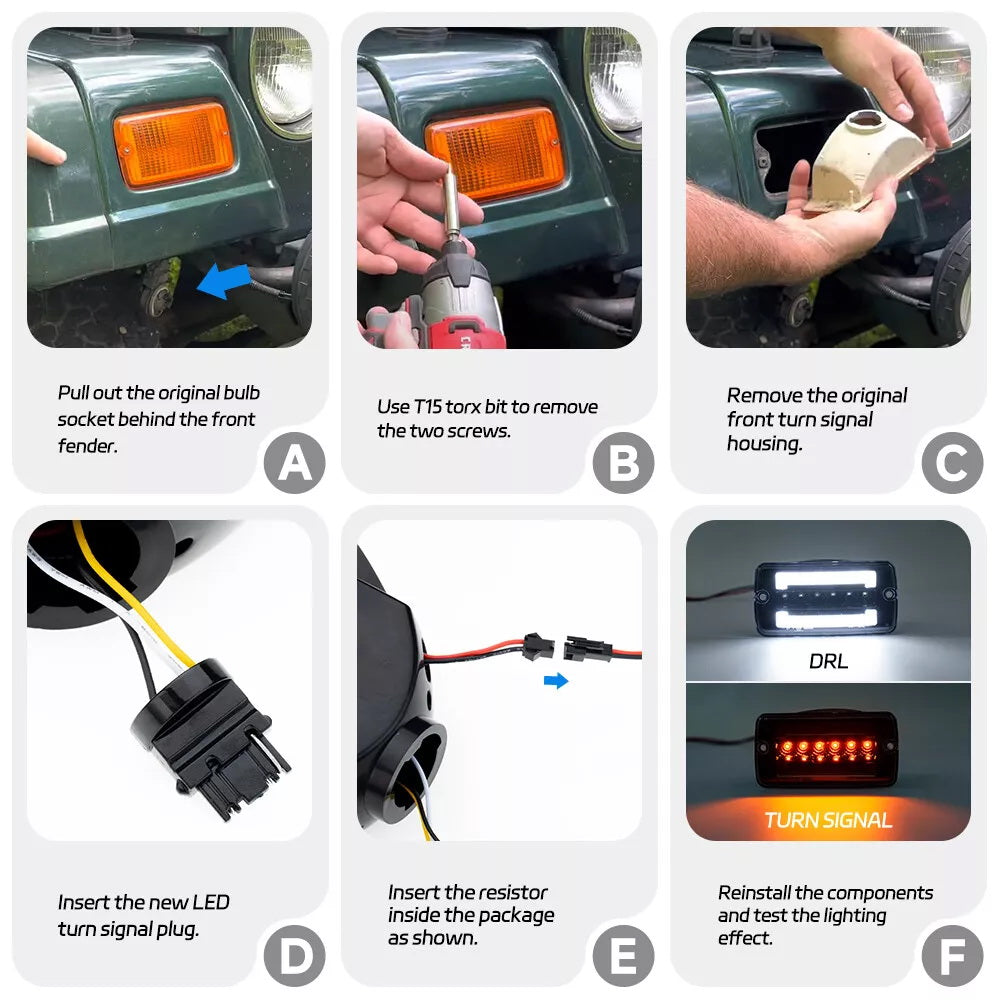 Pull out the original bulb socket behind the front fender.

A

Use T15 torx bit to remove the two screws.

B

Remove the original front turn signal housing.

C

Insert the new LED turn signal plug.

D

Insert the resistor inside the package as shown.

E

DRL

TURN SIGNAL

Reinstall the components and test the lighting effect.

F