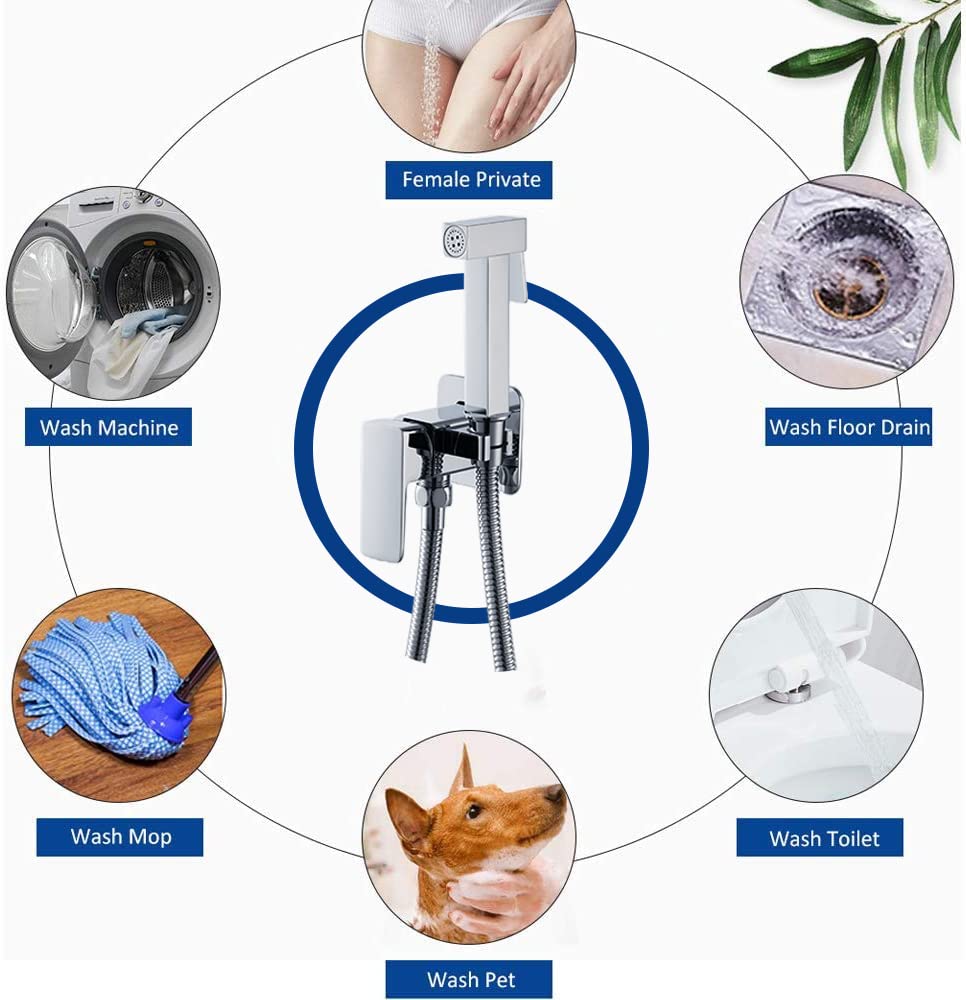 Female Private

Wash Machine

Wash Floor Drain

Wash Mop

Wash Toilet

Wash Pet